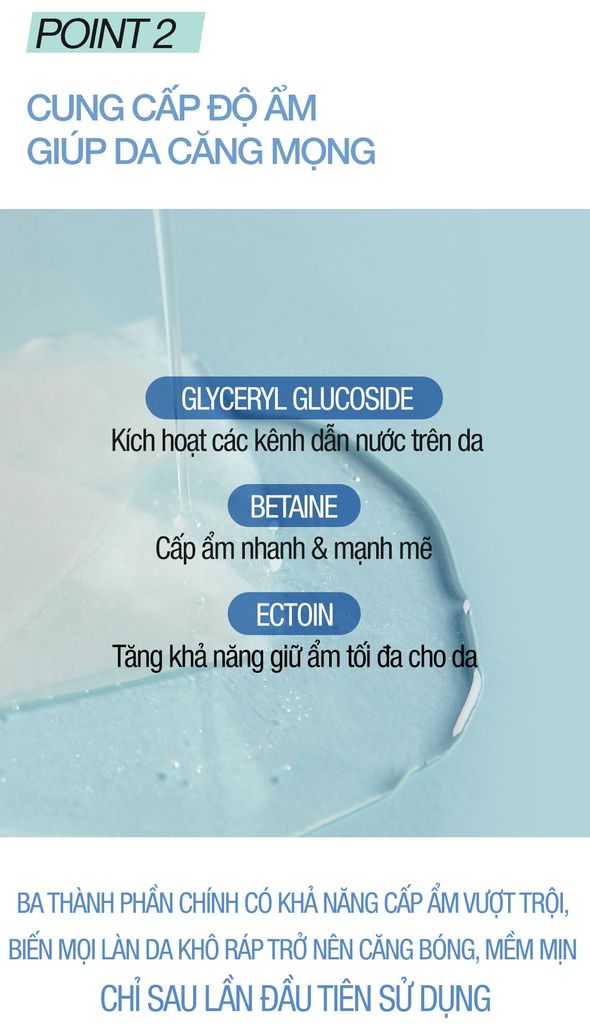 POINT 2

CUNG CẤP ĐỘ ẨM
GIÚP DA CĂNG MỌNG

GLYCERYL GLUCOSIDE
Kích hoạt các kênh dẫn nước trên da

BETAINE
Cấp ẩm nhanh & mạnh mẽ

ECTOIN
Tăng khả năng giữ ẩm tối đa cho da

BA THÀNH PHẦN CHÍNH CÓ KHẢ NĂNG CẤP ẨM VƯỢT TRỘI, BIẾN MỌI LÀN DA KHÔ RÁP TRỞ NÊN CĂNG BÓNG, MỀM MỊN
CHỈ SAU LẦN ĐẦU TIÊN SỬ DỤNG