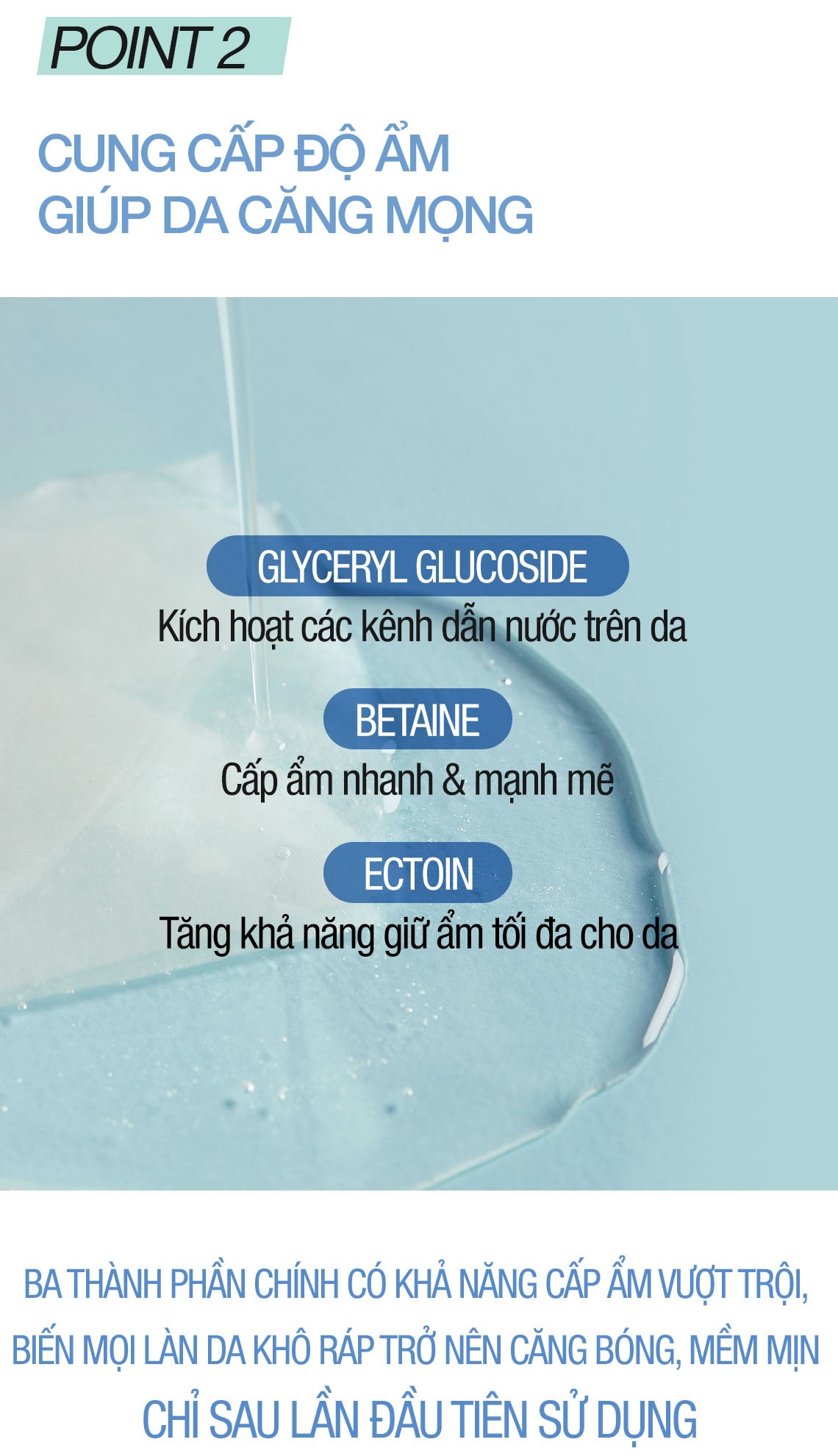 POINT 2

CUNG CẤP ĐỘ ẨM
GIÚP DA CĂNG MỌNG

GLYCERYL GLUCOSIDE
Kích hoạt các kênh dẫn nước trên da

BETAINE
Cấp ẩm nhanh & mạnh mẽ

ECTOIN
Tăng khả năng giữ ẩm tối đa cho da

BA THÀNH PHẦN CHÍNH CÓ KHẢ NĂNG CẤP ẨM VƯỢT TRỘI,
BIẾN MỌI LÀN DA KHÔ RÁP TRỞ NÊN CĂNG BÓNG, MỀM MỊN
CHỈ SAU LẦN ĐẦU TIÊN SỬ DỤNG