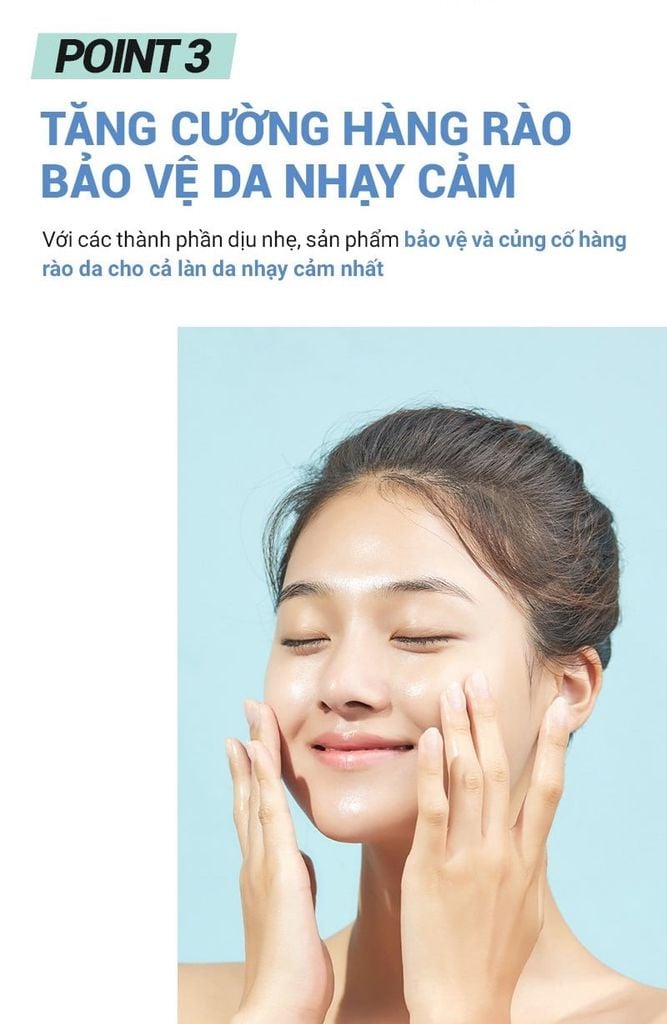 POINT 3

TĂNG CƯỜNG HÀNG RÀO BẢO VỆ DA NHẠY CẢM

Với các thành phần dịu nhẹ, sản phẩm bảo vệ và củng cố hàng rào da cho cả làn da nhạy cảm nhất