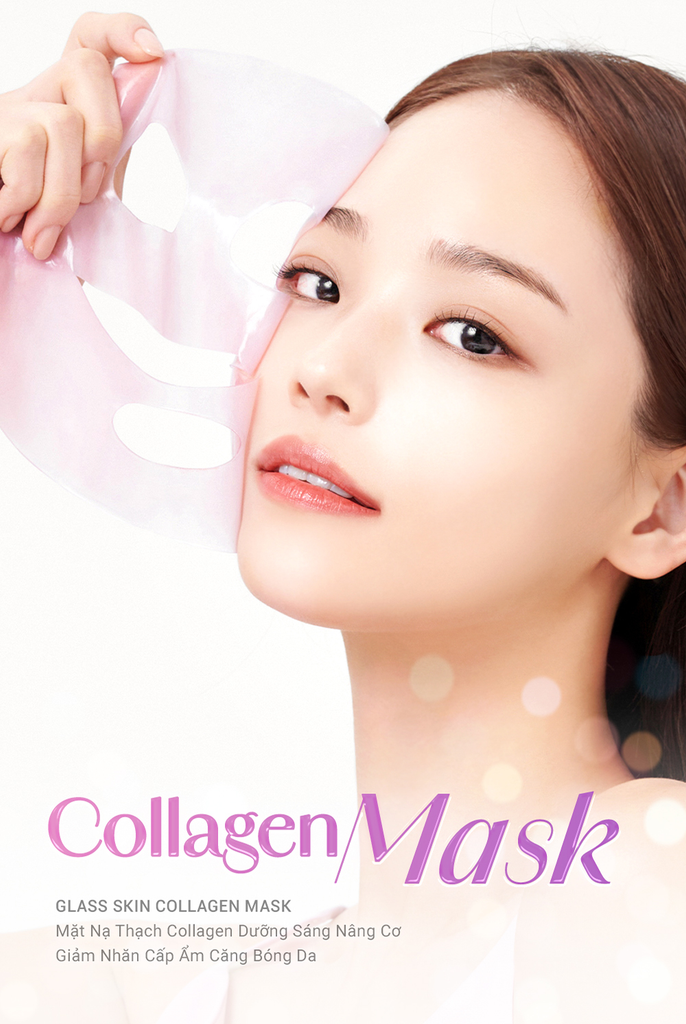 Collagen Mask

GLASS SKIN COLLAGEN MASK
Mặt Nạ Thạch Collagen Dưỡng Sáng Nâng Cơ Giảm Nhăn Cấp Ẩm Căng Bóng Da