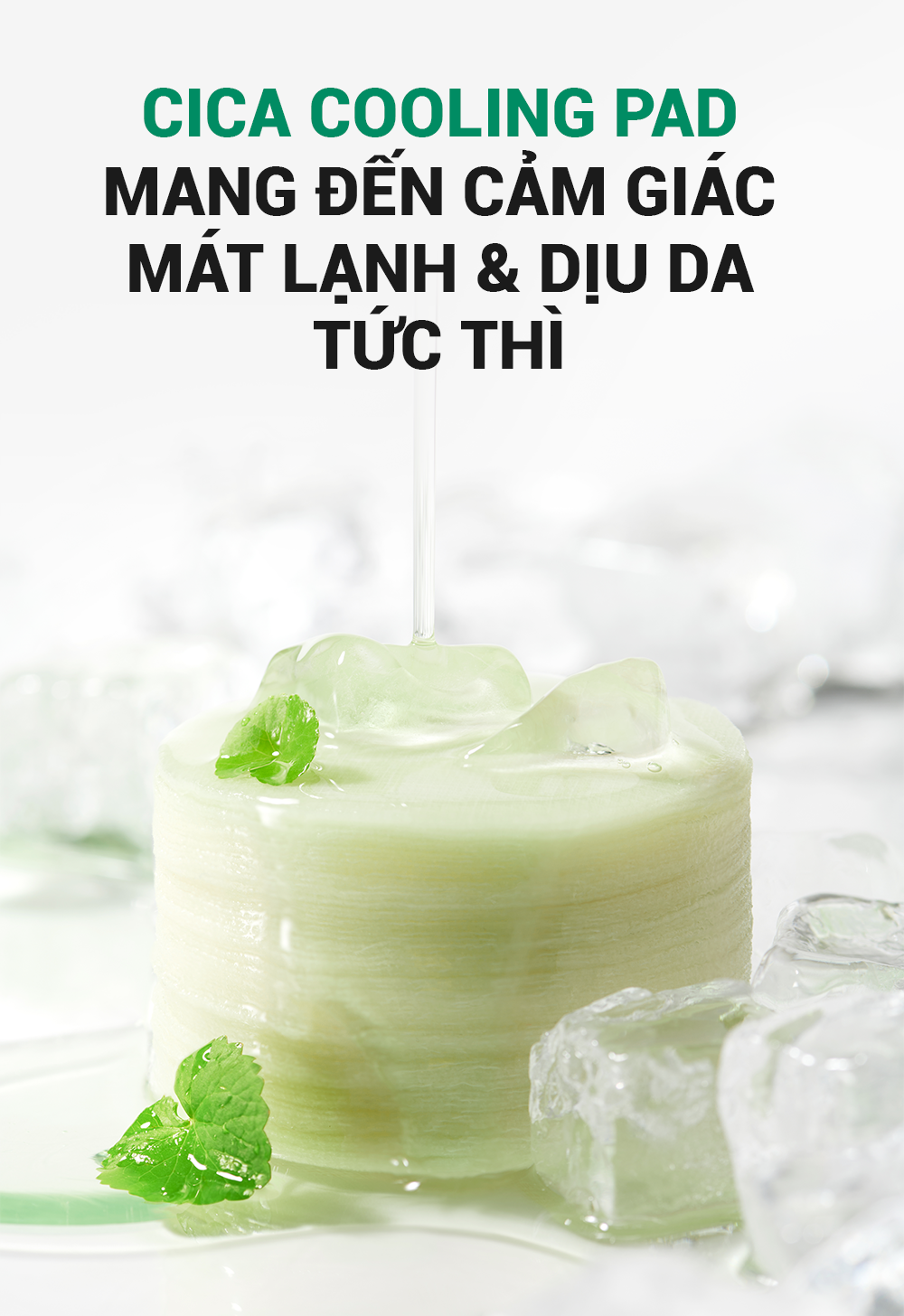 CICA COOLING PAD
MANG ĐẾN CẢM GIÁC
MÁT LẠNH & DỊU DA
TỨC THÌ