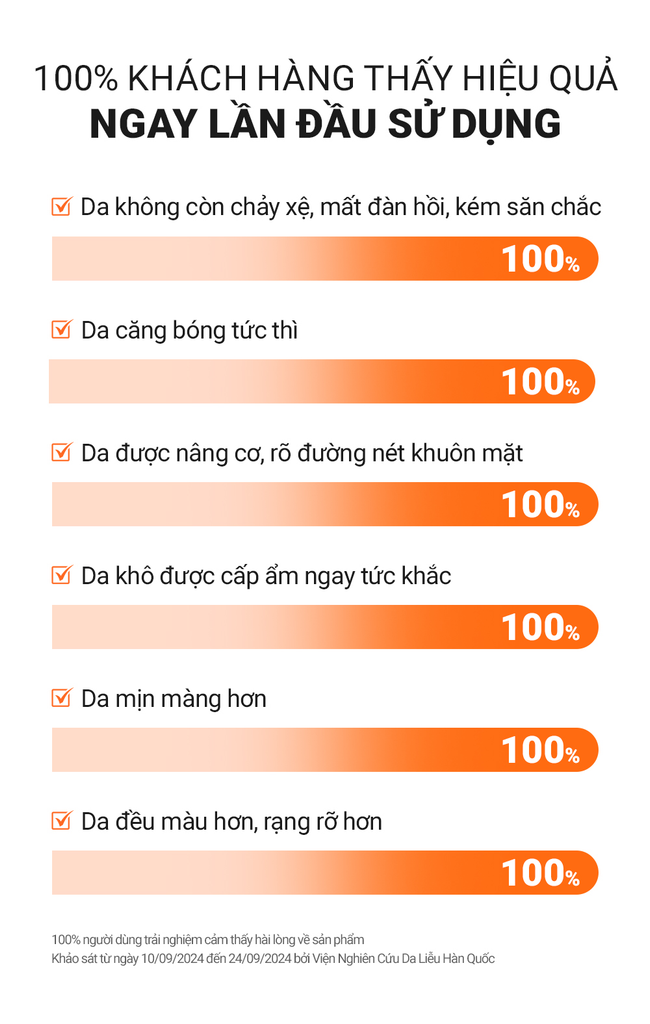 100% KHÁCH HÀNG THẤY HIỆU QUẢ
NGAY LẦN ĐẦU SỬ DỤNG

Da không còn chảy xệ, mất đàn hồi, kém săn chắc
100%

Da căng bóng tức thì
100%

Da được nâng cơ, rõ đường nét khuôn mặt
100%

Da khô được cấp ẩm ngay tức khắc
100%

Da mịn màng hơn
100%

Da đều màu hơn, rạng rỡ hơn
100%

100% người dùng trải nghiệm cảm thấy hài lòng về sản phẩm
Khảo sát từ ngày 10/09/2024 đến 24/09/2024 bởi Viện Nghiên Cứu Da Liễu Hàn Quốc