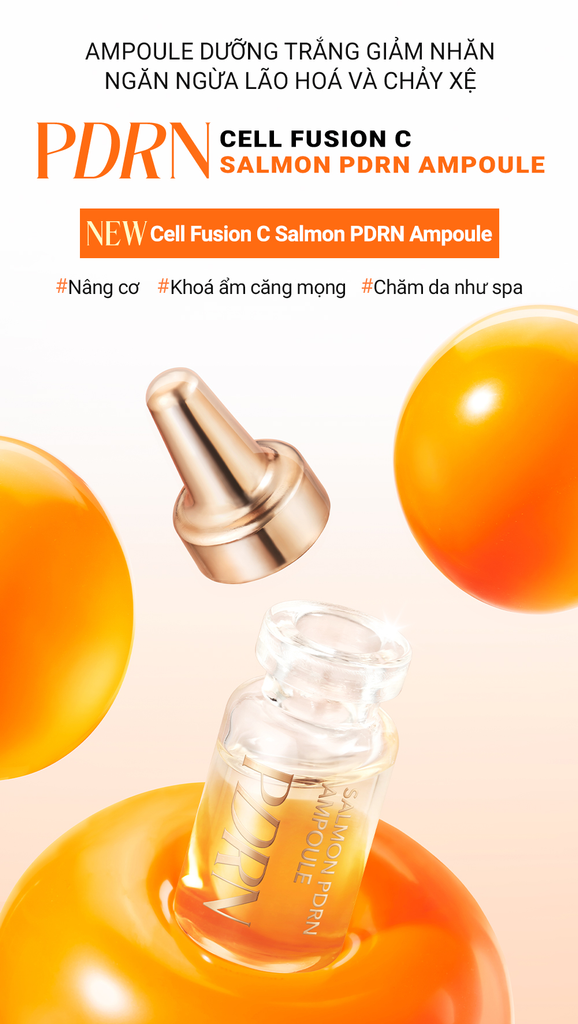 AMPOULE DƯỠNG TRẮNG GIẢM NHĂN NGĂN NGỪA LÃO HOÁ VÀ CHẢY XỆ

PDRN CELL FUSION C SALMON PDRN AMPOULE

NEW Cell Fusion C Salmon PDRN Ampoule

#Nâng cơ #Khoá ẩm căng mọng #Chăm da như spa

PDRN SALMON PDRN AMPOULE