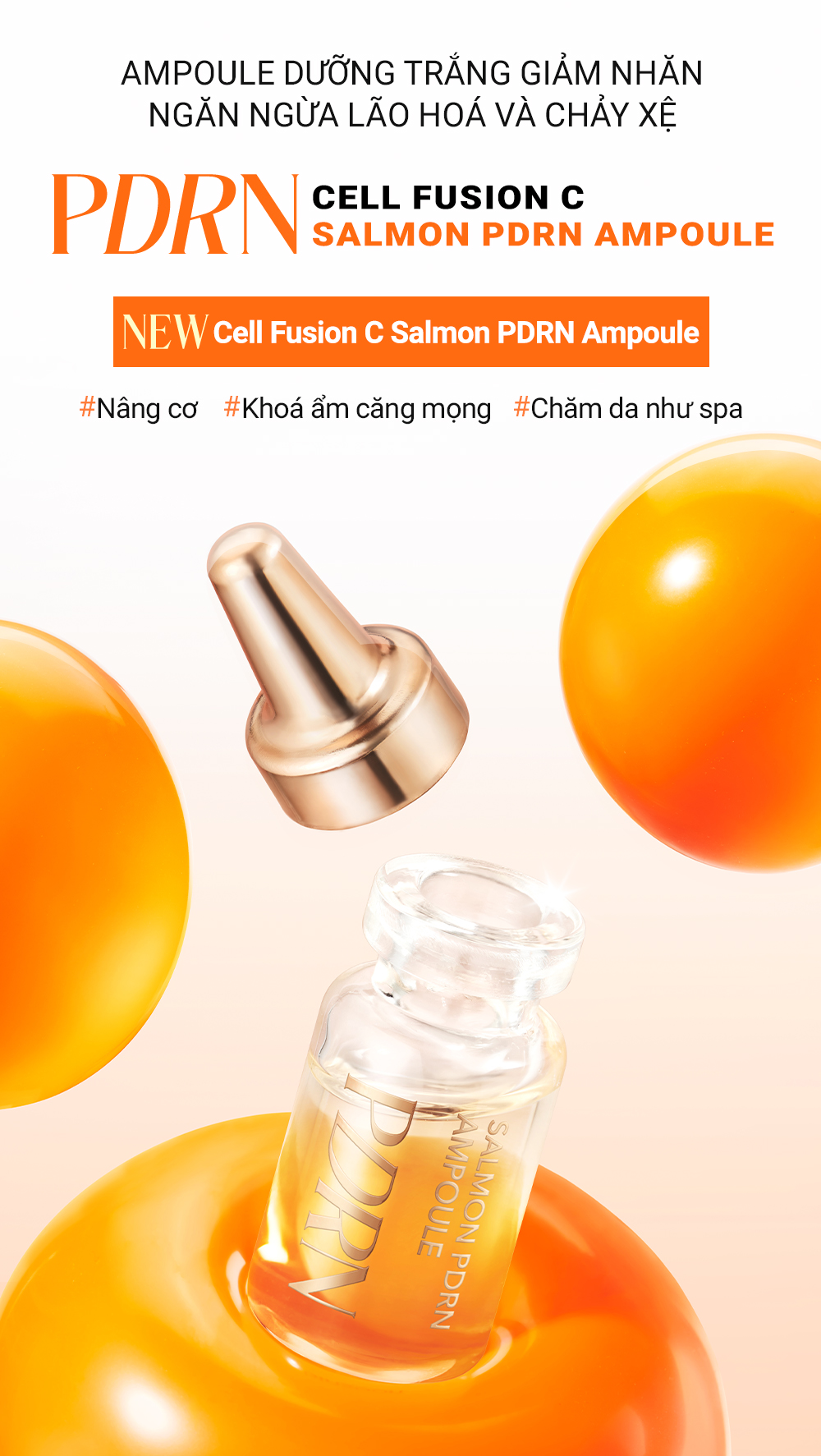 AMPOULE DƯỠNG TRẮNG GIẢM NHĂN
NGĂN NGỪA LÃO HOÁ VÀ CHẢY XỆ

PDRN CELL FUSION C
SALMON PDRN AMPOULE

NEW Cell Fusion C Salmon PDRN Ampoule

#Nâng cơ #Khoá ẩm căng mọng #Chăm da như spa

PDRN
SALMON PDRN
AMPOULE