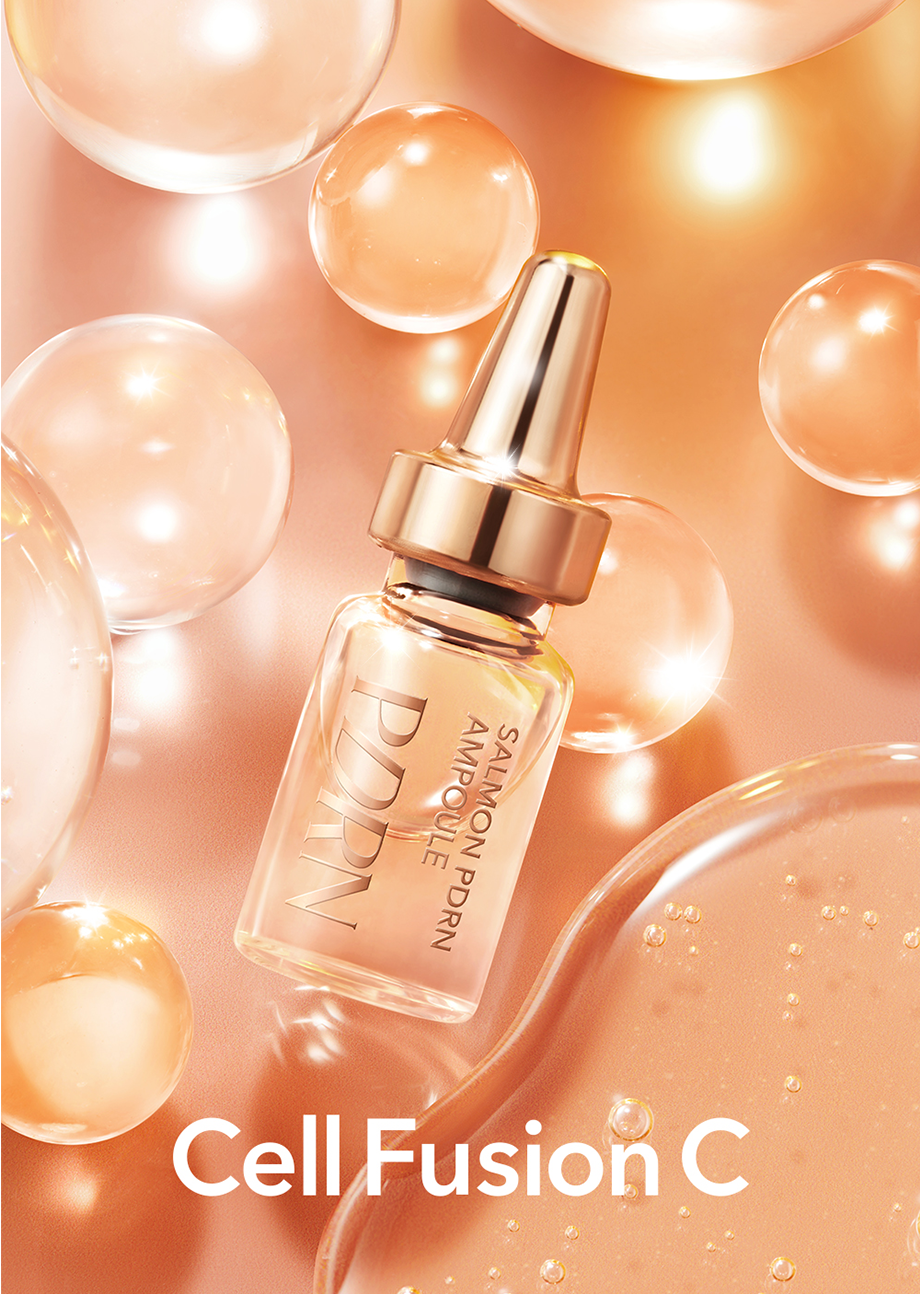 PDRN

SALMON PDRN AMPOULE

Cell Fusion C