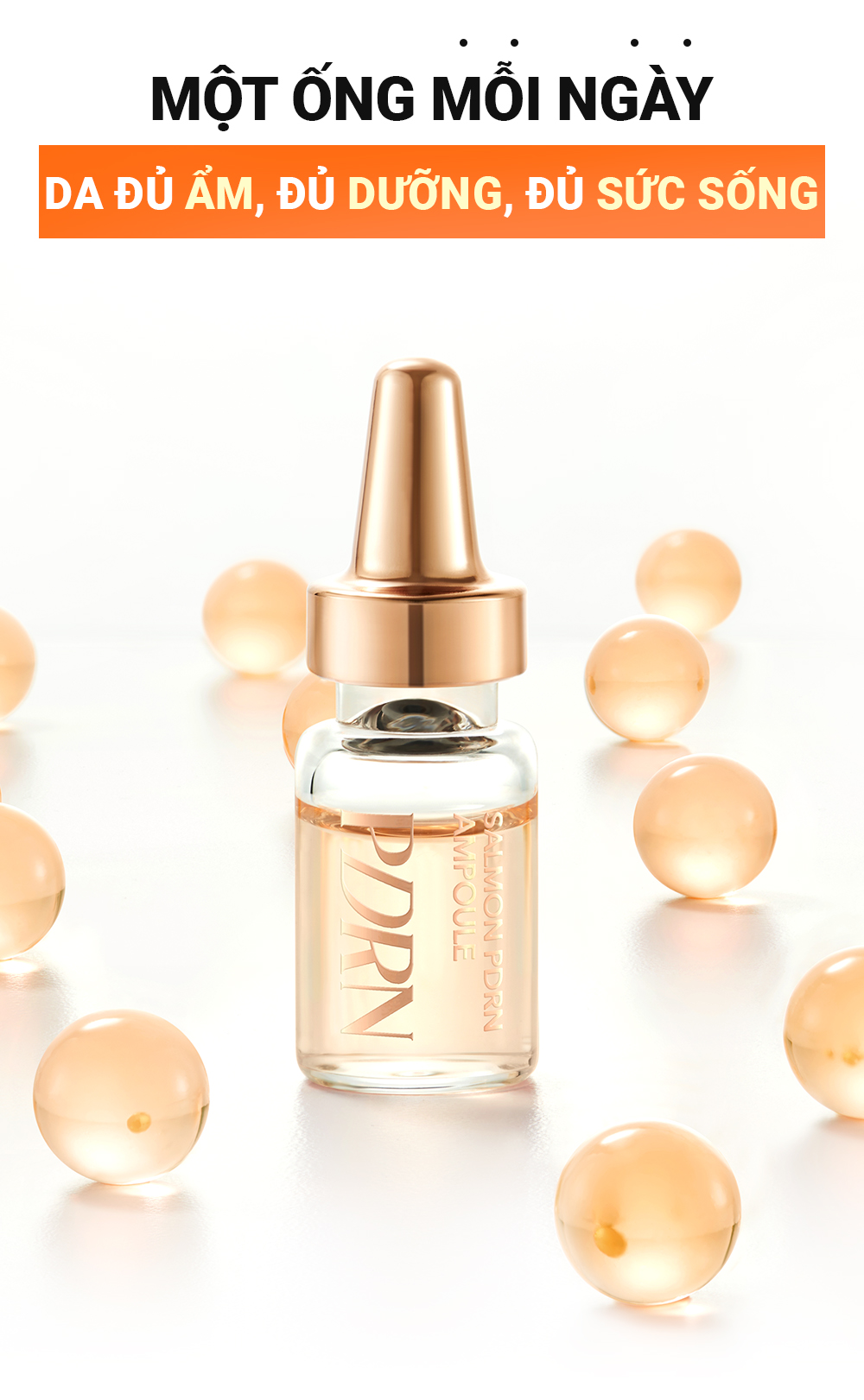 MỘT ỐNG MỖI NGÀY

DA ĐỦ ẨM, ĐỦ DƯỠNG, ĐỦ SỨC SỐNG

PDRN

SALMON PDRN AMPOULE