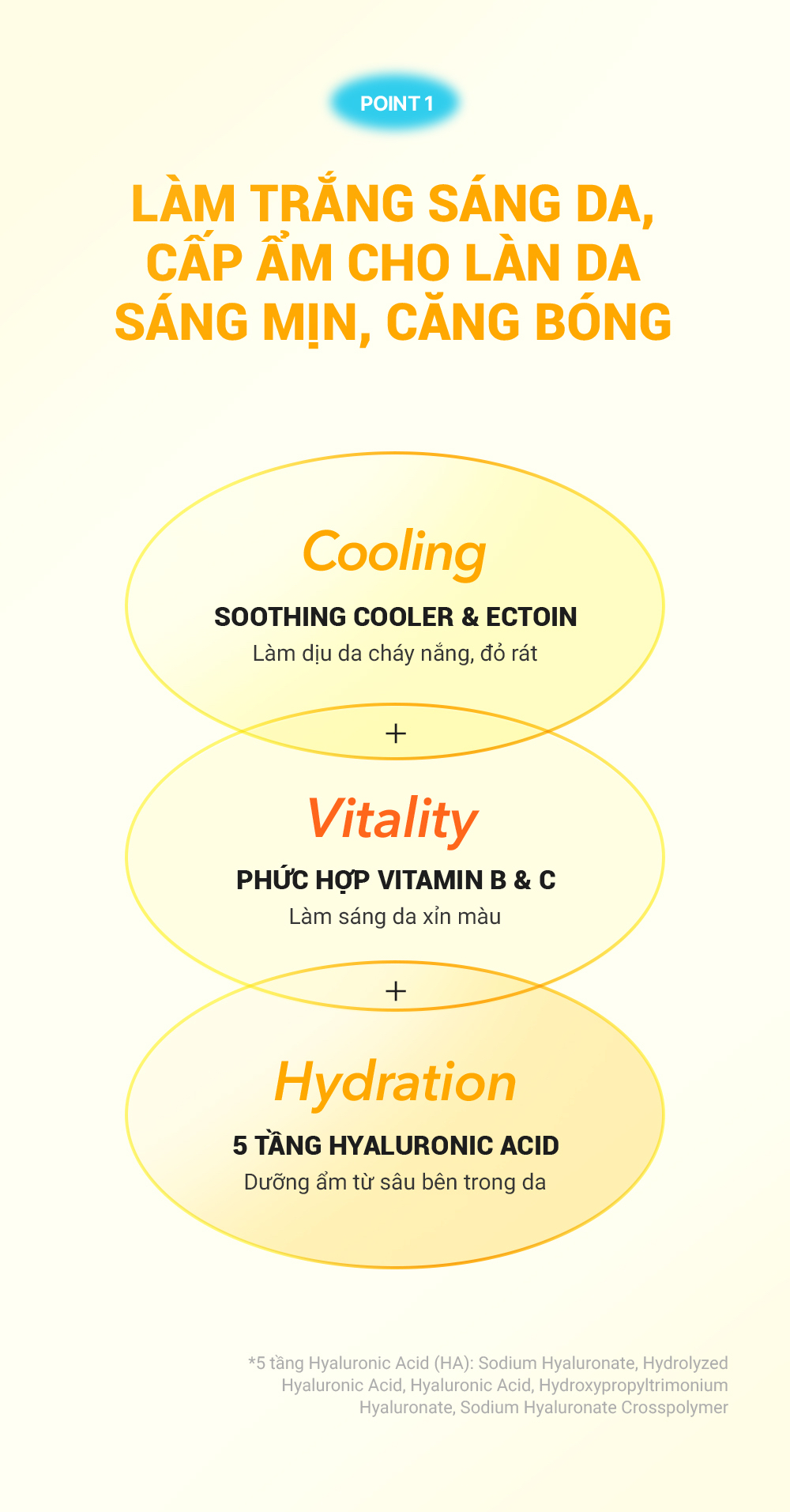 POINT 1

LÀM TRẮNG SÁNG DA,
CẤP ẨM CHO LÀN DA
SÁNG MỊN, CĂNG BÓNG

Cooling

SOOTHING COOLER & ECTOIN

Làm dịu da cháy nắng, đỏ rát

+

Vitality

PHỨC HỢP VITAMIN B & C

Làm sáng da xỉn màu

+

Hydration

5 TẦNG HYALURONIC ACID

Dưỡng ẩm từ sâu bên trong da

*5 tầng Hyaluronic Acid (HA): Sodium Hyaluronate, Hydrolyzed Hyaluronic Acid, Hyaluronic Acid, Hydroxypropyltrimonium Hyaluronate, Sodium Hyaluronate Crosspolymer