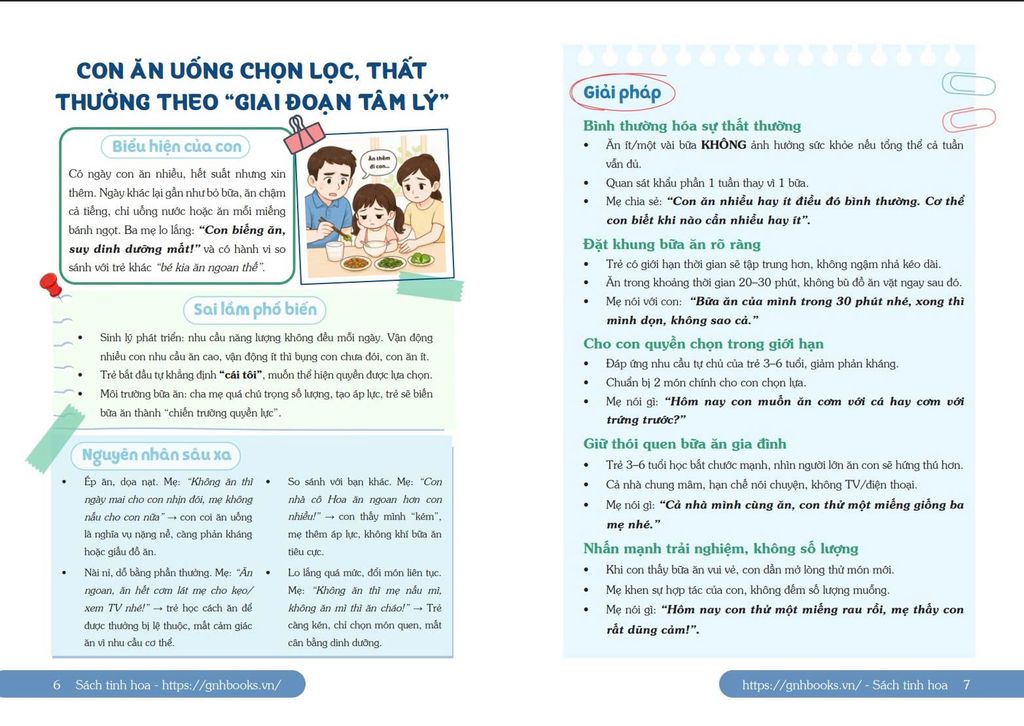 CON ĂN UỐNG CHỌN LỌC, THẤT THƯỜNG THEO "GIAI ĐOẠN TÂM LÝ"

Biểu hiện của con

Có ngày con ăn nhiều, hết suất nhưng xin thêm. Ngày khác lại gần như bỏ bữa, ăn chậm cả tiếng, chỉ uống nước hoặc ăn mỗi miếng bánh ngọt. Ba mẹ lo lắng: "Con biếng ăn, suy dinh dưỡng mất!" và có hành vi so sánh với trẻ khác "bé kia ăn ngoan thế".

Ăn thêm đi con...

Sai lầm phổ biến

• Sinh lý phát triển: nhu cầu năng lượng không đều mỗi ngày. Vận động nhiều con nhu cầu ăn cao, vận động ít thì bụng con chưa đói, con ăn ít.
• Trẻ bắt đầu tự khẳng định "cái tôi", muốn thể hiện quyền được lựa chọn.
• Môi trường bữa ăn: cha mẹ quá chú trọng số lượng, tạo áp lực, trẻ sẽ biến bữa ăn thành "chiến trường quyền lực".

Nguyên nhân sâu xa

• Ép ăn, dọa nạt. Mẹ: "Không ăn thì ngày mai cho con nhịn đói, mẹ không nấu cho con nữa" → con coi ăn uống là nghĩa vụ nặng nề, càng phản kháng hoặc giấu đồ ăn.
• Nài nỉ, dỗ bằng phần thưởng. Mẹ: "Ăn ngoan, ăn hết cơm lát mẹ cho kẹo/ xem TV nhé!" → trẻ học cách ăn để được thưởng bị lệ thuộc, mất cảm giác ăn vì nhu cầu cơ thể.
• So sánh với bạn khác. Mẹ: "Con nhà cô Hoa ăn ngoan hơn con nhiều!" → con thấy mình "kém", mẹ thêm áp lực, không khí bữa ăn tiêu cực.
• Lo lắng quá mức, đổi món liên tục. Mẹ: "Không ăn thì mẹ nấu mì, không ăn mì thì ăn cháo!" → Trẻ càng kén, chỉ chọn món quen, mất cân bằng dinh dưỡng.

6 Sách tinh hoa - https://gnhbooks.vn/

Giải pháp

Bình thường hóa sự thất thường
• Ăn ít/một vài bữa KHÔNG ảnh hưởng sức khỏe nếu tổng thể cả tuần vẫn đủ.
• Quan sát khẩu phần 1 tuần thay vì 1 bữa.
• Mẹ chia sẻ: "Con ăn nhiều hay ít điều đó bình thường. Cơ thể con biết khi nào cần nhiều hay ít".

Đặt khung bữa ăn rõ ràng
• Trẻ có giới hạn thời gian sẽ tập trung hơn, không ngậm nhả kéo dài.
• Ăn trong khoảng thời gian 20–30 phút, không bù đồ ăn vặt ngay sau đó.
• Mẹ nói với con: "Bữa ăn của mình trong 30 phút nhé, xong thì mình dọn, không sao cả."

Cho con quyền chọn trong giới hạn
• Đáp ứng nhu cầu tự chủ của trẻ 3–6 tuổi, giảm phản kháng.
• Chuẩn bị 2 món chính cho con chọn lựa.
• Mẹ nói gì: "Hôm nay con muốn ăn cơm với cá hay cơm với trứng trước?"

Giữ thói quen bữa ăn gia đình
• Trẻ 3–6 tuổi học bắt chước mạnh, nhìn người lớn ăn con sẽ hứng thú hơn.
• Cả nhà chung mâm, hạn chế nói chuyện, không TV/điện thoại.
• Mẹ nói gì: "Cả nhà mình cùng ăn, con thử một miếng giống ba mẹ nhé."

Nhấn mạnh trải nghiệm, không số lượng
• Khi con thấy bữa ăn vui vẻ, con dần mở lòng thử món mới.
• Mẹ khen sự hợp tác của con, không đếm số lượng muỗng.
• Mẹ nói gì: "Hôm nay con thử một miếng rau rồi, mẹ thấy con rất dũng cảm!".

https://gnhbooks.vn/ - Sách tinh hoa 7