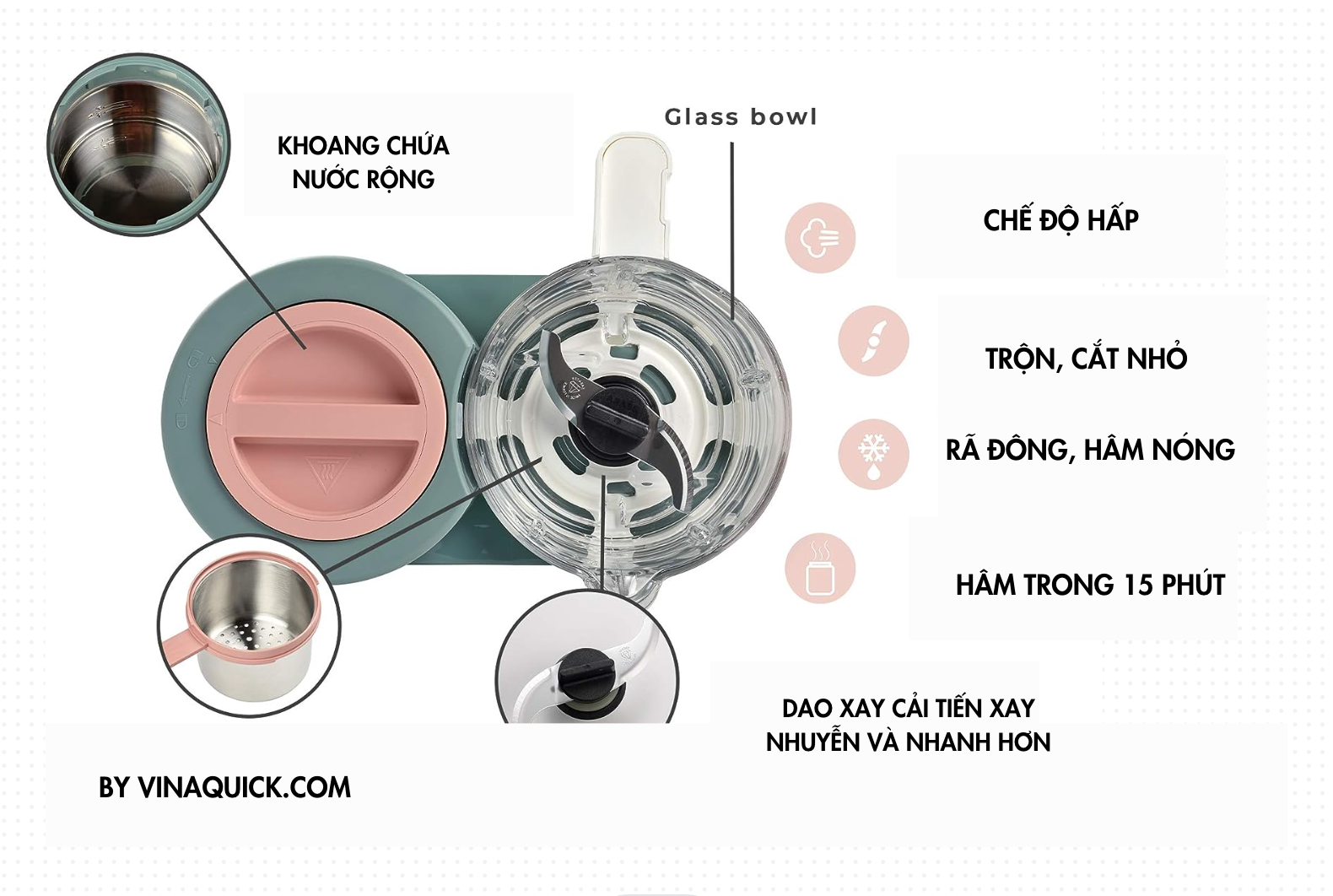 KHOANG CHỨA NƯỚC RỘNG

Glass bowl

CHẾ ĐỘ HẤP

TRỘN, CẮT NHỎ

RÃ ĐÔNG, HÂM NÓNG

HÂM TRONG 15 PHÚT

DAO XAY CẢI TIẾN XAY NHUYỄN VÀ NHANH HƠN

BY VINAQUICK.COM