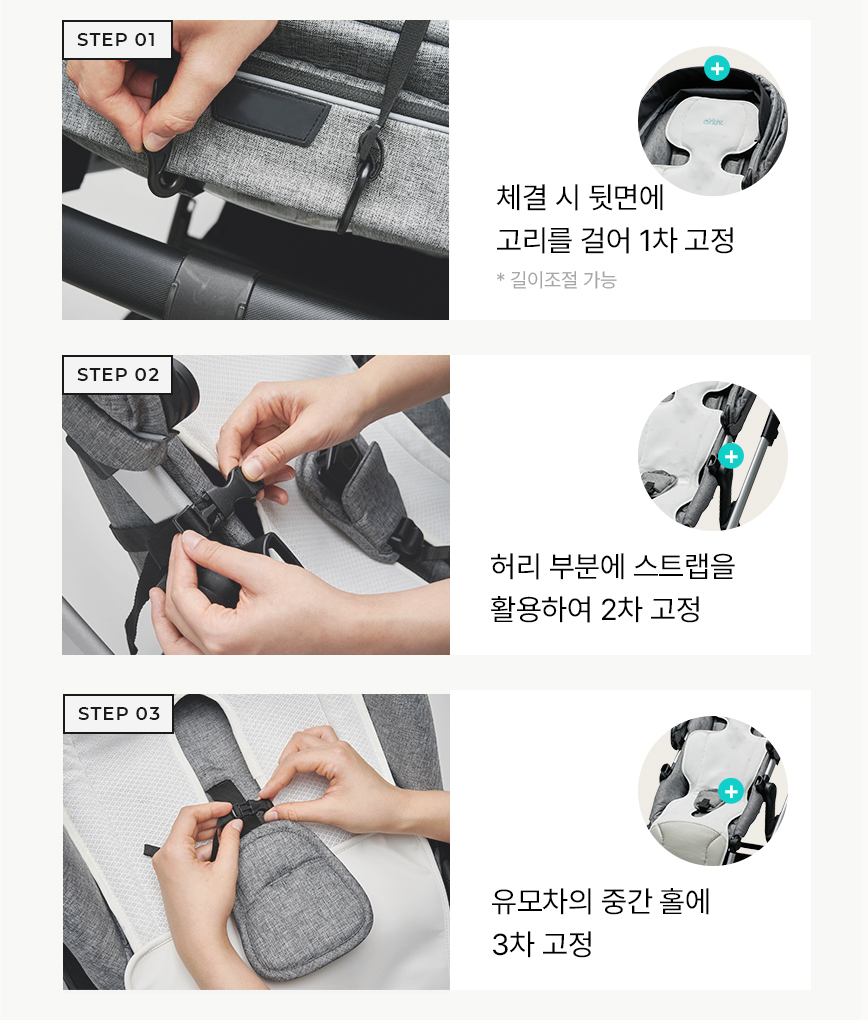 STEP 01

체결 시 뒷면에
고리를 걸어 1차 고정

* 길이조절 가능

STEP 02

허리 부분에 스트랩을
활용하여 2차 고정

STEP 03

유모차의 중간 홀에
3차 고정