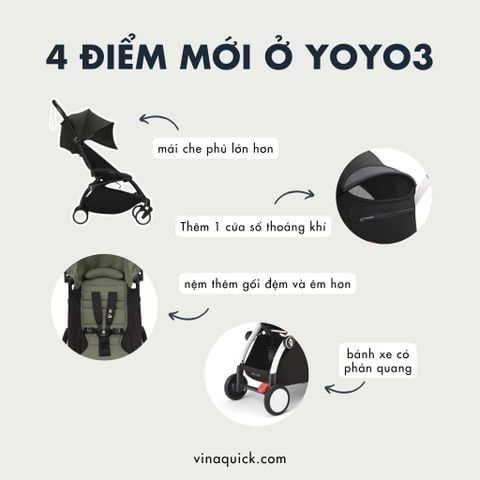 4 ĐIỂM MỚI Ở YOYO3

mái che phủ lớn hơn

Thêm 1 cửa sổ thoáng khí

nệm thêm gối đệm và êm hơn

bánh xe có phản quang

vinaquick.com