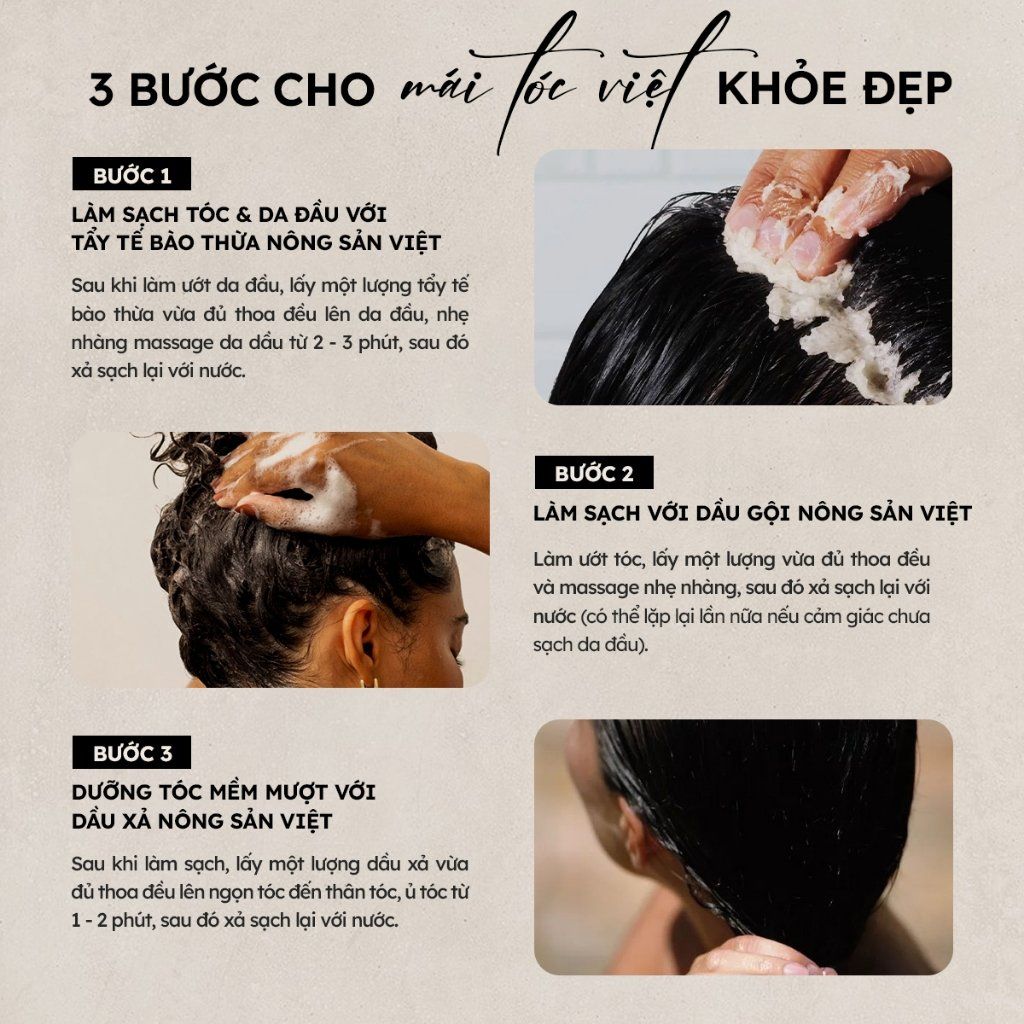 3 BƯỚC CHO mái tóc việt KHỎE ĐẸP

BƯỚC 1

LÀM SẠCH TÓC & DA ĐẦU VỚI TẨY TẾ BÀO THỪA NÔNG SẢN VIỆT

Sau khi làm ướt da đầu, lấy một lượng tẩy tế bào thừa vừa đủ thoa đều lên da đầu, nhẹ nhàng massage da dầu từ 2 - 3 phút, sau đó xả sạch lại với nước.

BƯỚC 2

LÀM SẠCH VỚI DẦU GỘI NÔNG SẢN VIỆT

Làm ướt tóc, lấy một lượng vừa đủ thoa đều và massage nhẹ nhàng, sau đó xả sạch lại với nước (có thể lặp lại lần nữa nếu cảm giác chưa sạch da đầu).

BƯỚC 3

DƯỠNG TÓC MỀM MƯỢT VỚI DẦU XẢ NÔNG SẢN VIỆT

Sau khi làm sạch, lấy một lượng dầu xả vừa đủ thoa đều lên ngọn tóc đến thân tóc, ủ tóc từ 1 - 2 phút, sau đó xả sạch lại với nước.