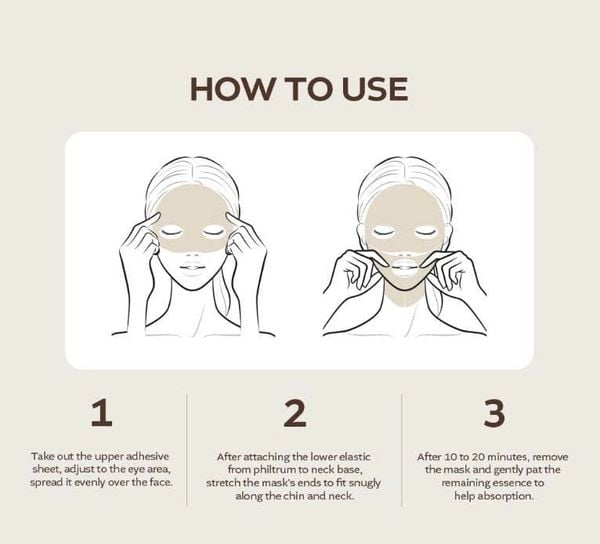 HOW TO USE

1

Take out the upper adhesive sheet, adjust to the eye area, spread it evenly over the face.

2

After attaching the lower elastic from philtrum to neck base, stretch the mask's ends to fit snugly along the chin and neck.

3

After 10 to 20 minutes, remove the mask and gently pat the remaining essence to help absorption.