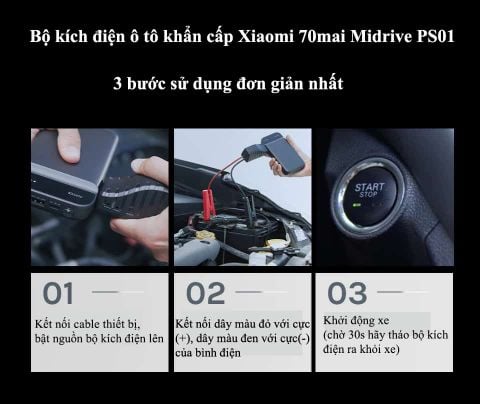 Bộ kích điện ô tô khẩn cấp Xiaomi 70mai Midrive PS01

3 bước sử dụng đơn giản nhất

START
STOP

01

Kết nối cable thiết bị, bật nguồn bộ kích điện lên

02

Kết nối dây màu đỏ với cực (+), dây màu đen với cực(-) của bình điện

03

Khởi động xe (chờ 30s hãy tháo bộ kích điện ra khỏi xe)