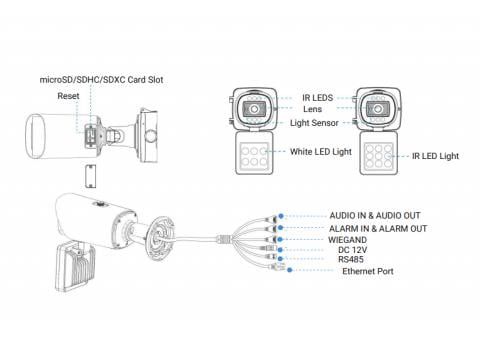 microSD/SDHC/SDXC Card Slot
Reset

IR LEDS
Lens
Light Sensor
White LED Light
IR LED Light

AUDIO IN & AUDIO OUT
ALARM IN & ALARM OUT
WIEGAND
DC 12V
RS485
Ethernet Port