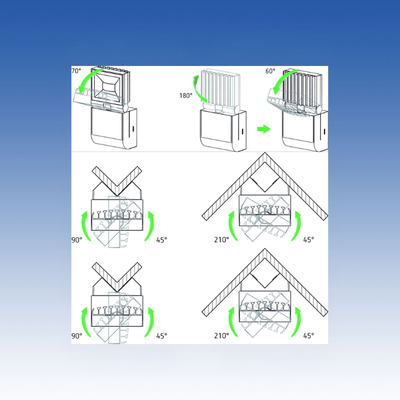 70°

180°

60°

90°

45°

210°

45°

90°

45°

210°

45°