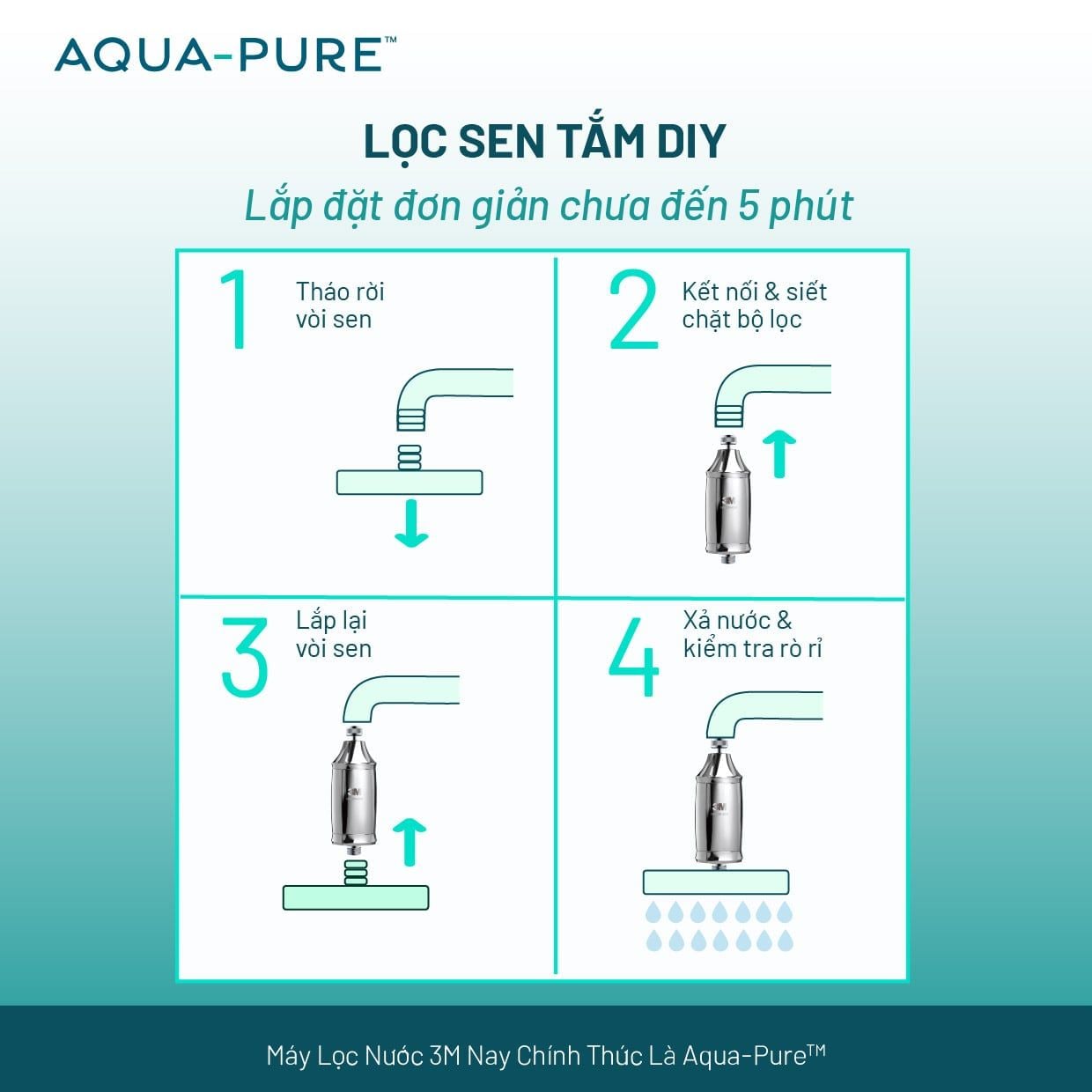 AQUA-PURE™

LỌC SEN TẮM DIY
Lắp đặt đơn giản chưa đến 5 phút

1 Tháo rời vòi sen

2 Kết nối & siết chặt bộ lọc

3M

3 Lắp lại vòi sen

3M

4 Xả nước & kiểm tra rò rỉ

3M

Máy Lọc Nước 3M Nay Chính Thức Là Aqua-Pure™