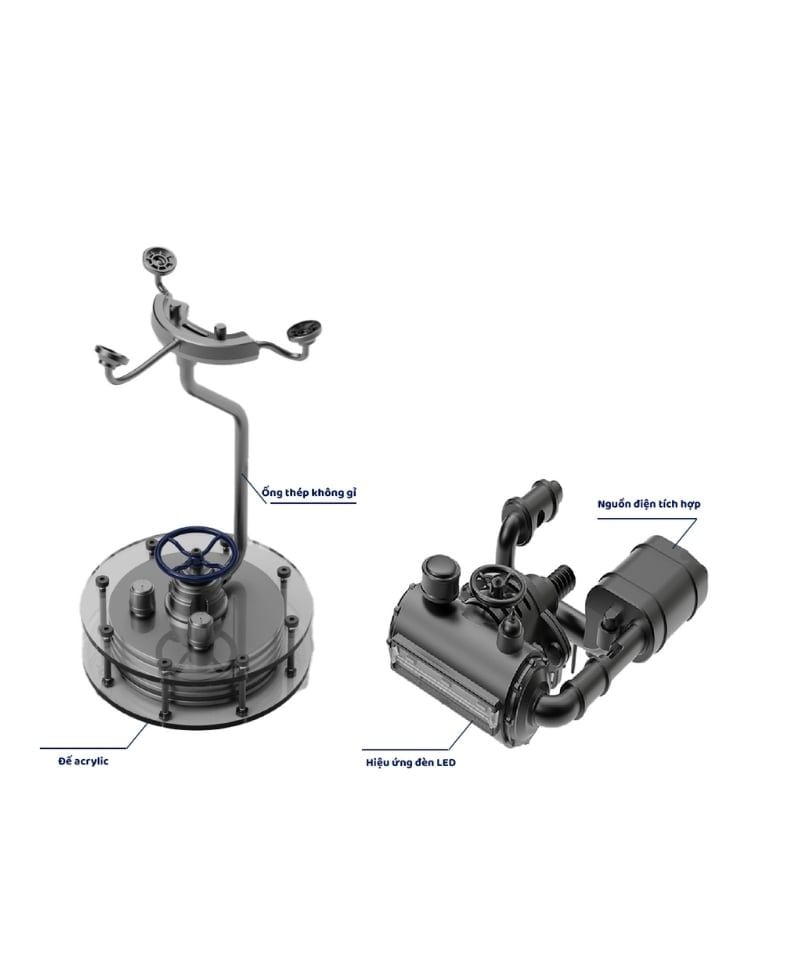 Ống thép không gỉ

Nguồn điện tích hợp

Đế acrylic

Hiệu ứng đèn LED