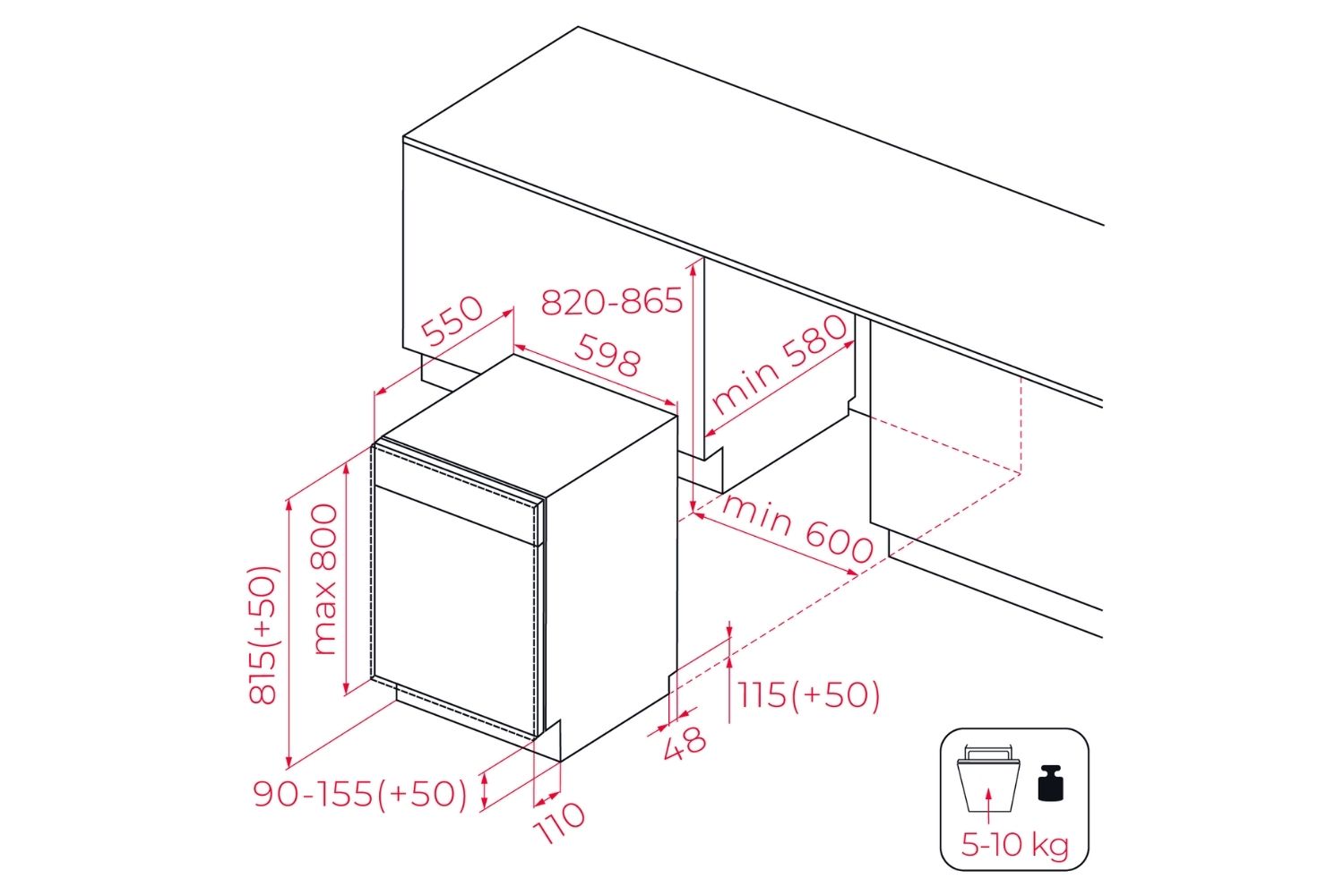 550
820-865
598
min 580
min 600
max 800
815(+50)
115(+50)
48
90-155(+50)
110
5-10 kg