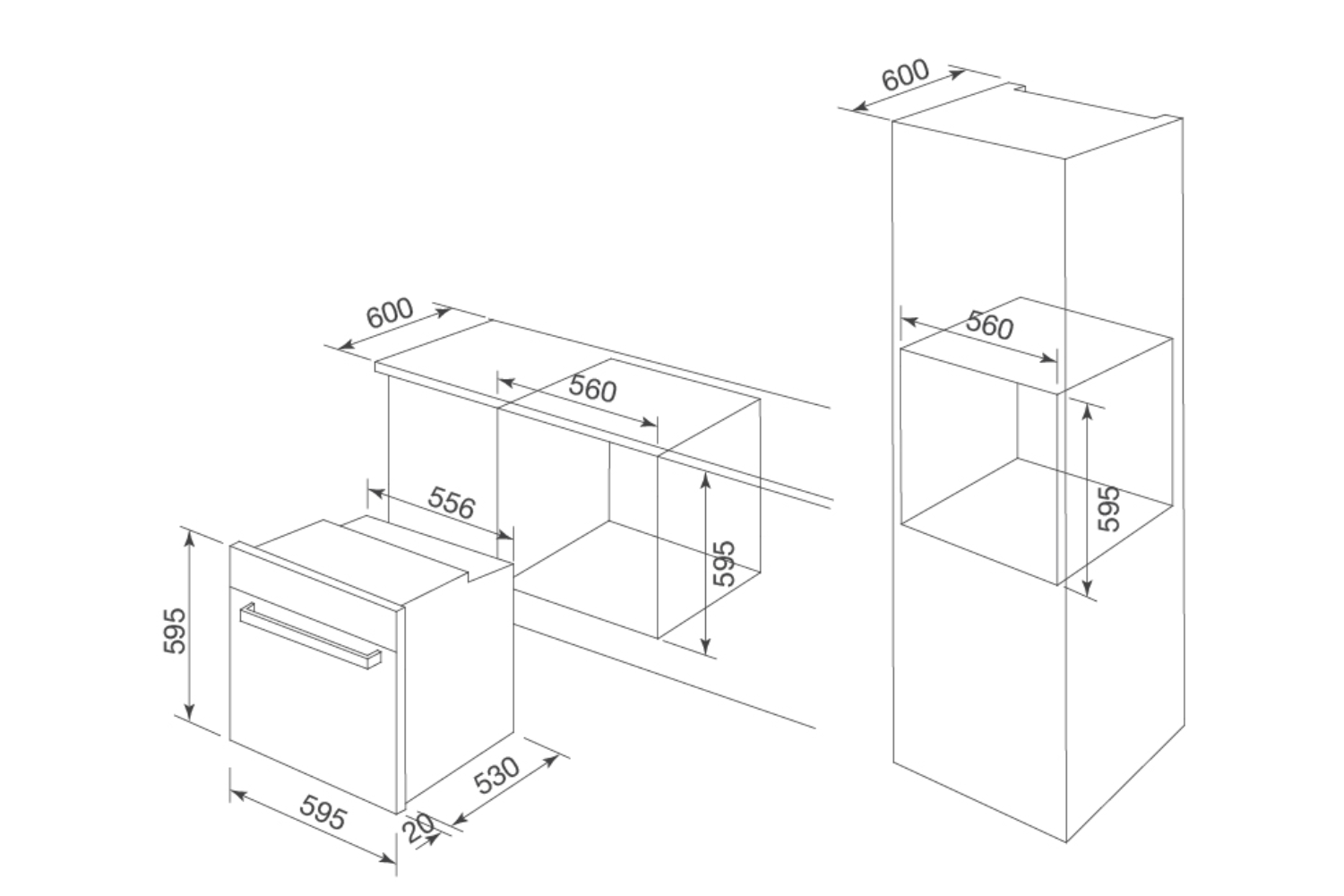 600
560
556
595
595
530
595
20
600
560
595