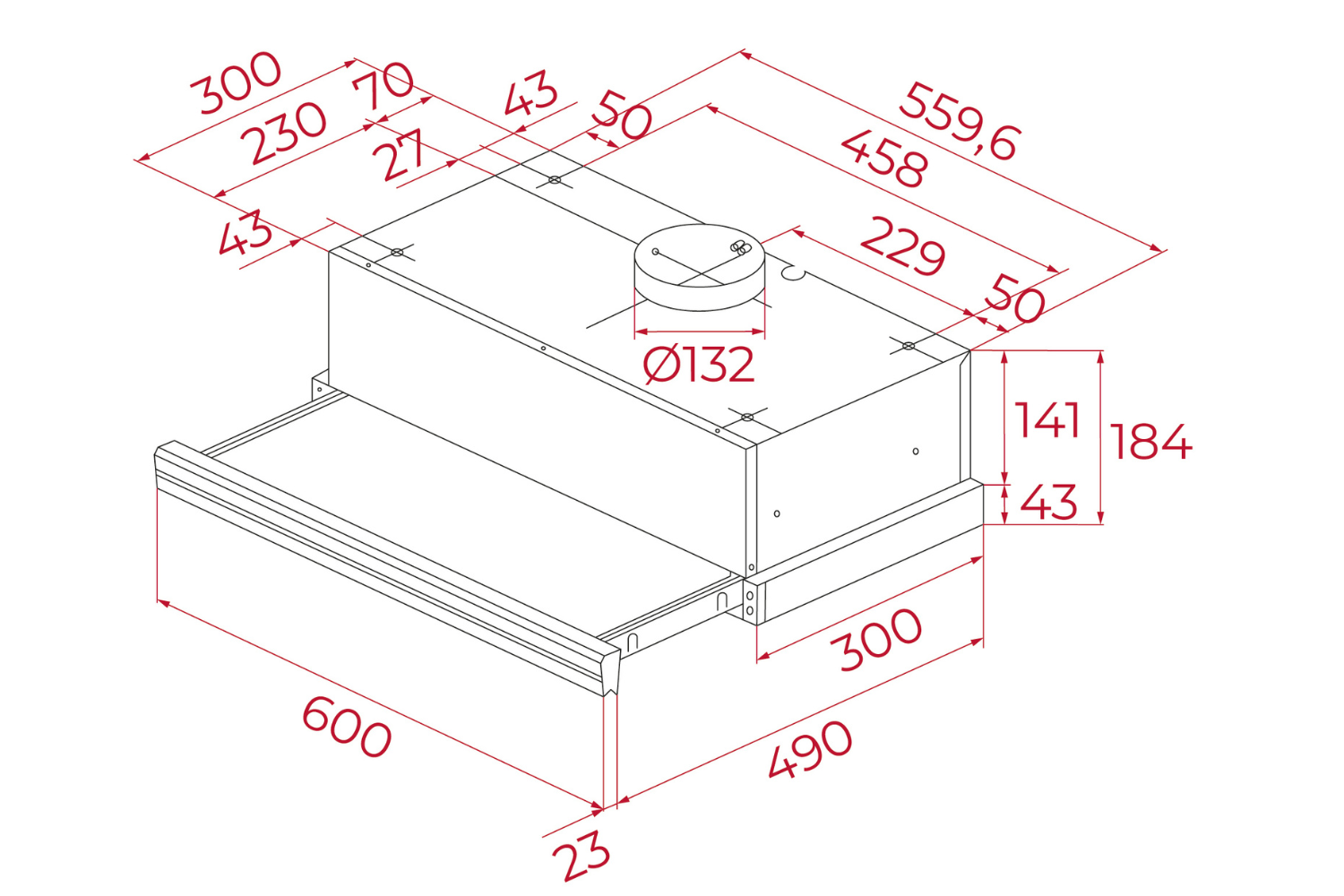 300
70
43
50
559,6
230
27
458
43
229
50
Ø132
141
184
43
300
600
490
23