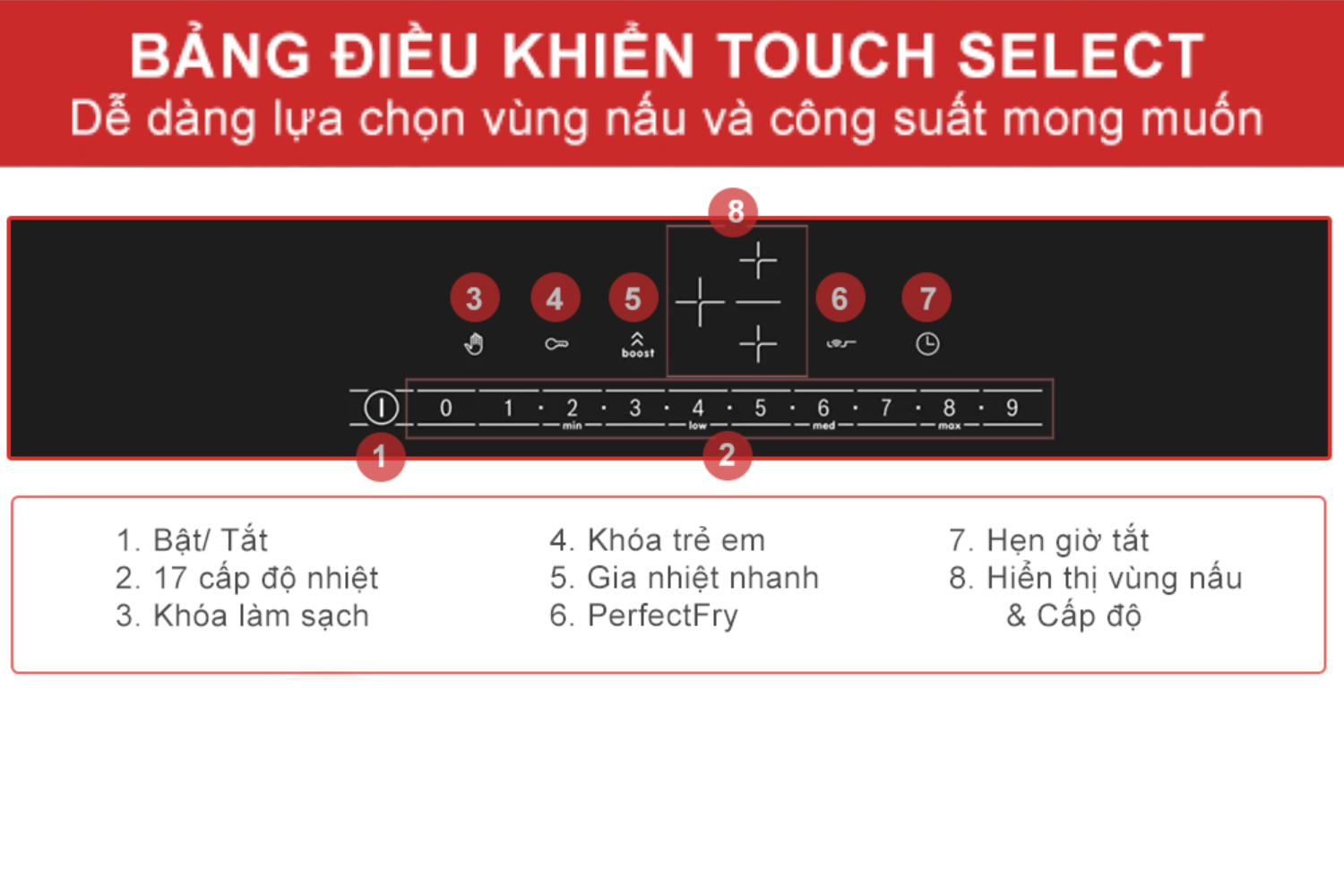 BẢNG ĐIỀU KHIỂN TOUCH SELECT
Dễ dàng lựa chọn vùng nấu và công suất mong muốn

8

3 4 5 6 7

boost

0 1 · 2 · 3 · 4 · 5 · 6 · 7 · 8 · 9
min low med max

1 2

1. Bật/ Tắt
2. 17 cấp độ nhiệt
3. Khóa làm sạch

4. Khóa trẻ em
5. Gia nhiệt nhanh
6. PerfectFry

7. Hẹn giờ tắt
8. Hiển thị vùng nấu & Cấp độ