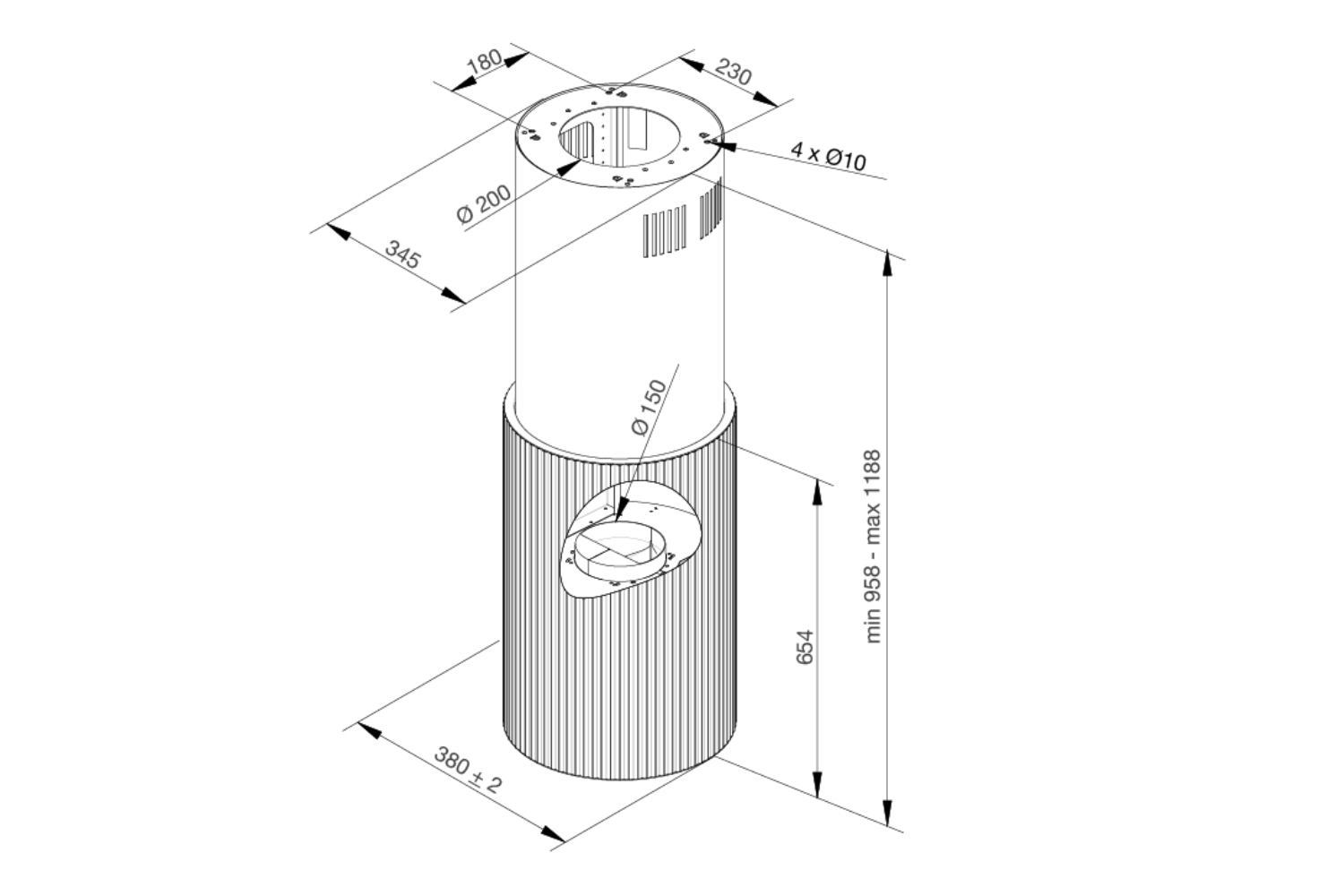 180
230
4 x Ø10
Ø 200
345
Ø 150
min 958 - max 1188
654
380 ± 2