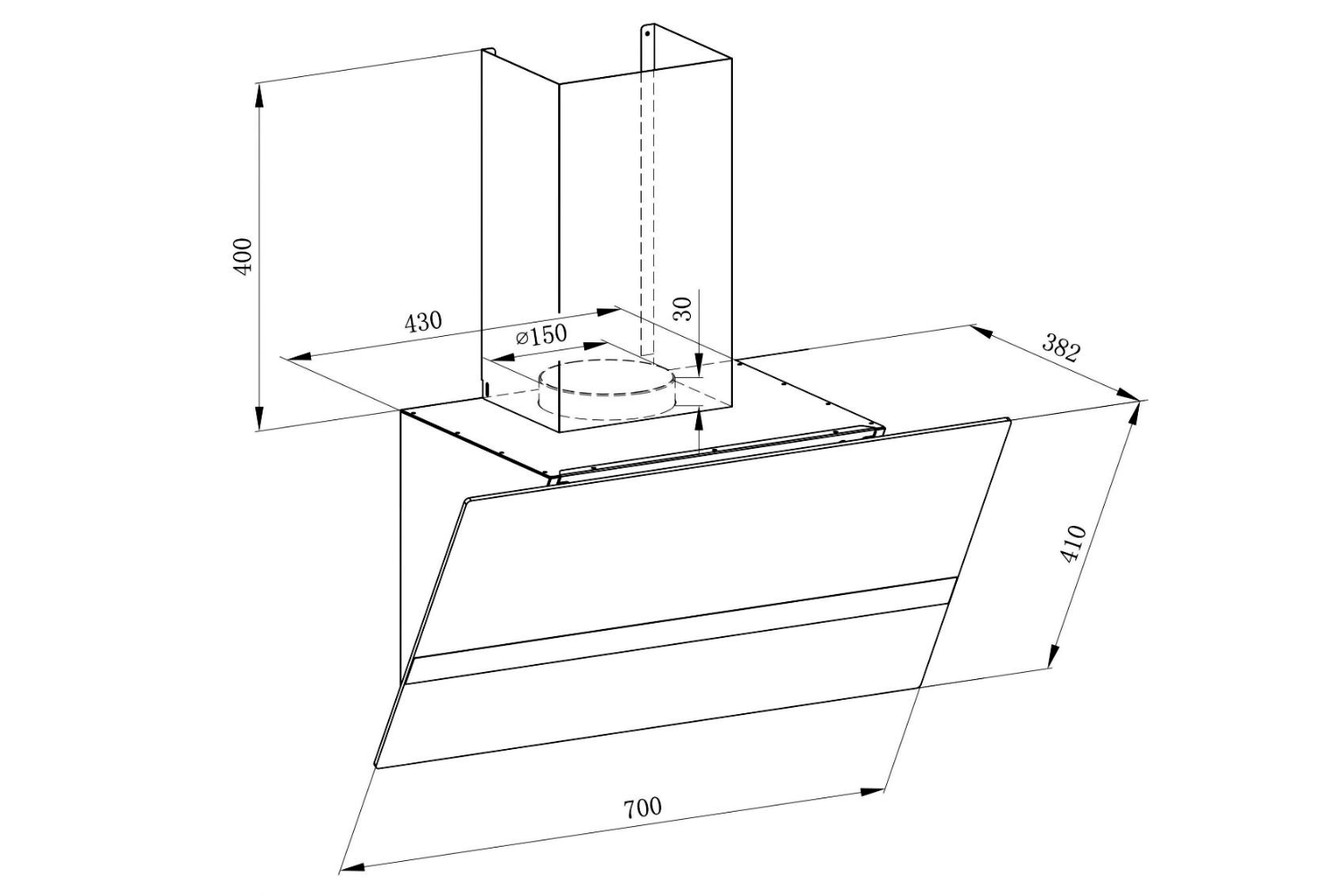 400

430

⌀150

30

382

410

700