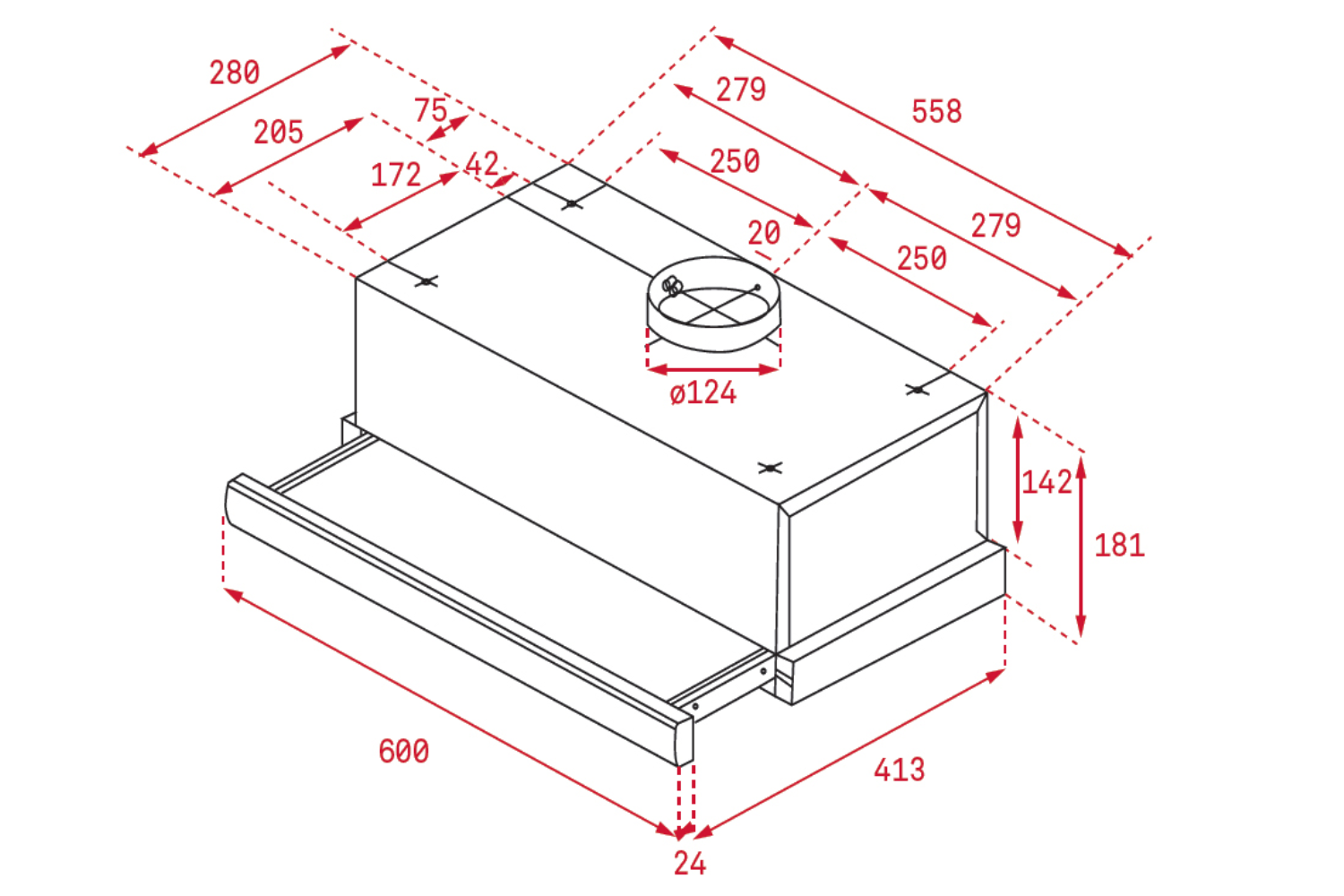 280
205
75
172
42
279
558
250
20
279
250
ø124
142
181
600
413
24