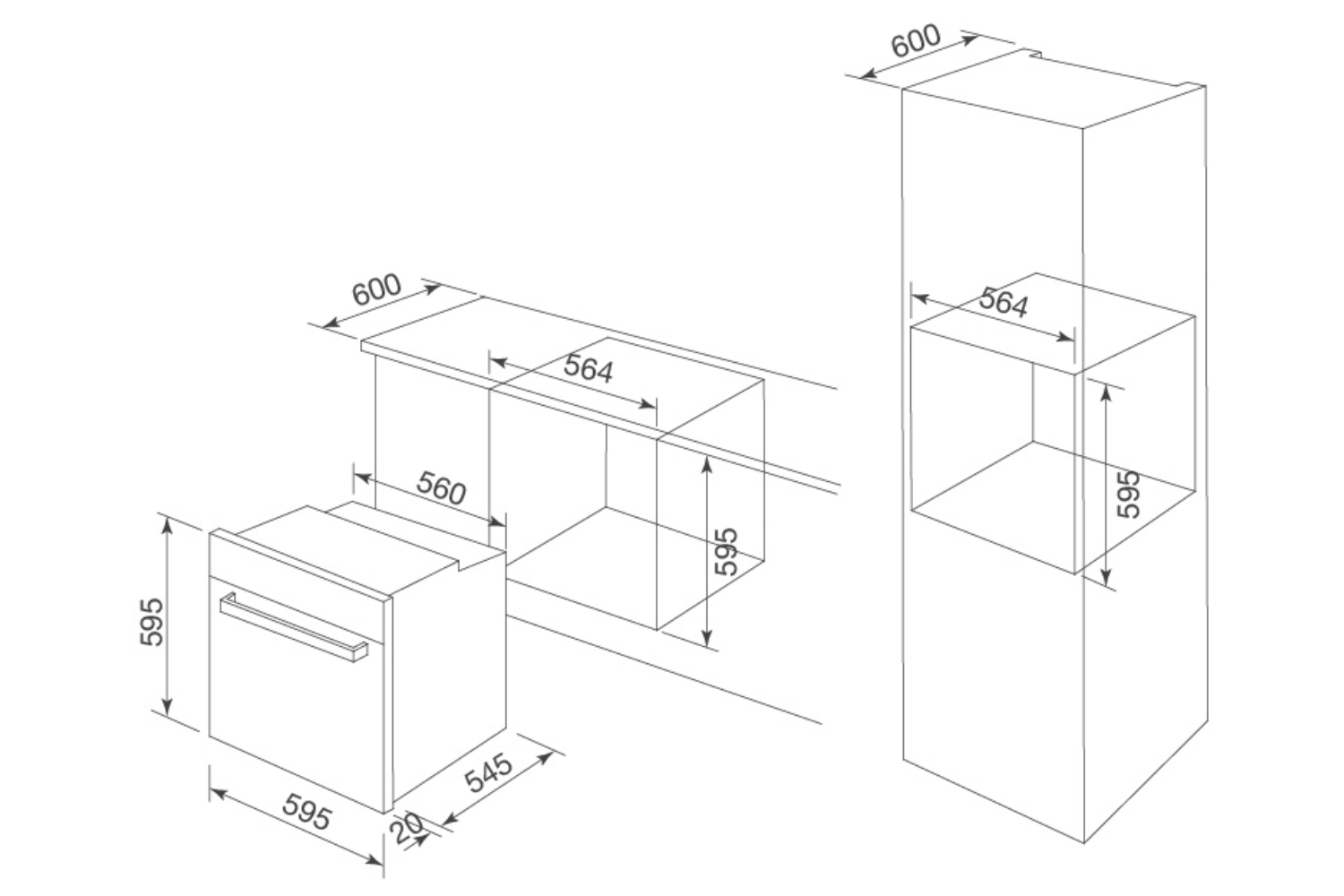 600
564
560
595
595
545
595
20
600
564
595