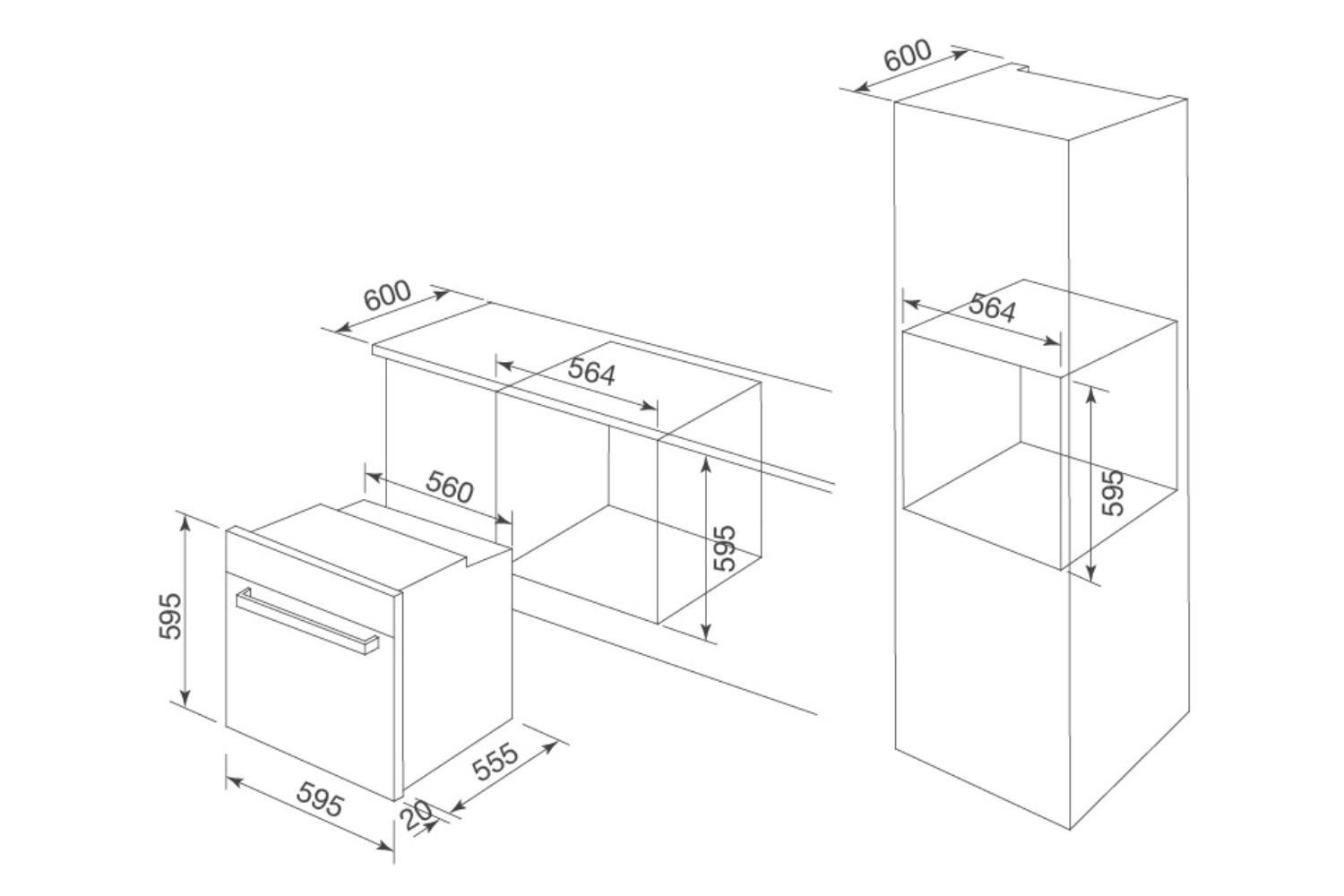 600
564
560
595
595
555
595
20
600
564
595