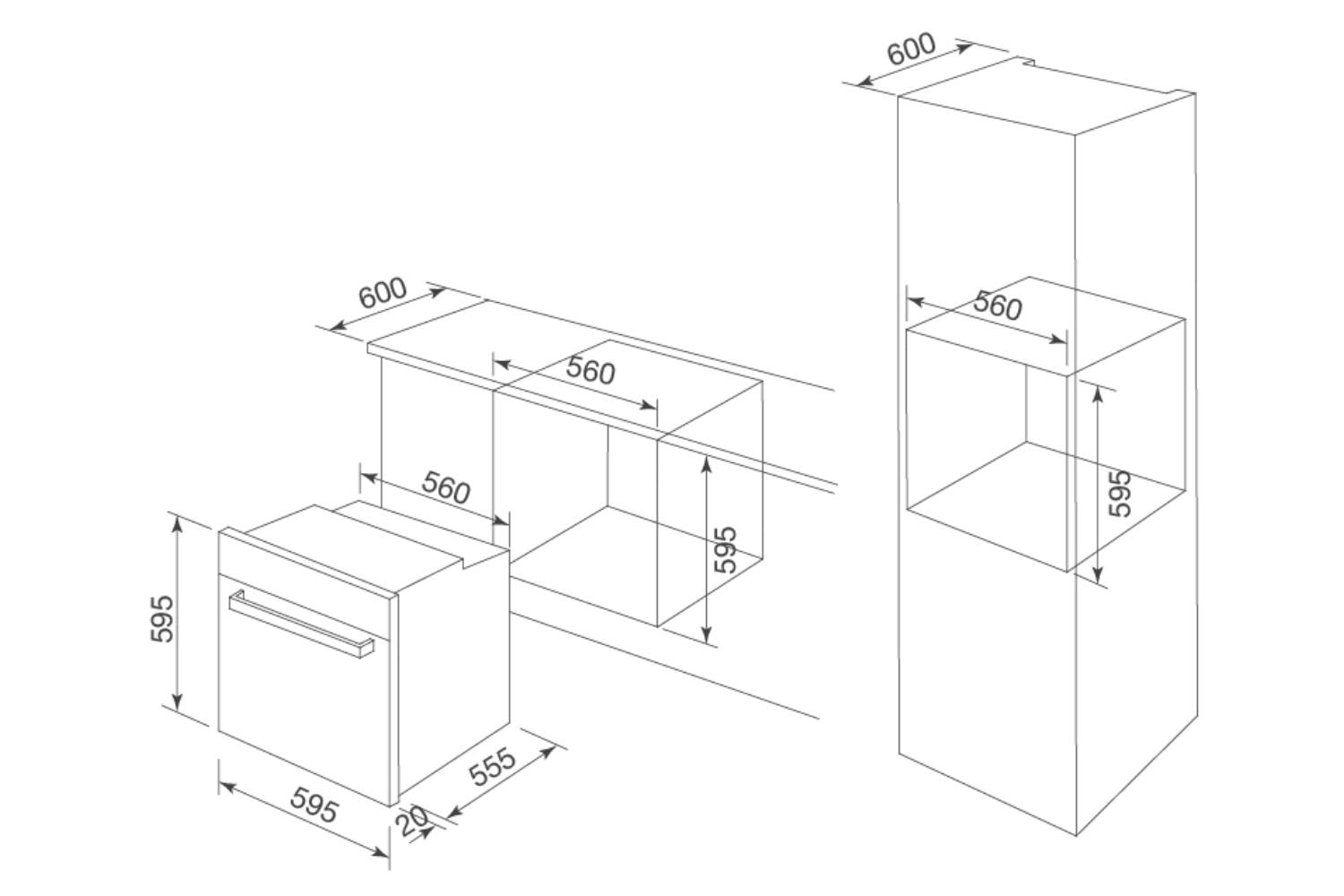 600
560
560
595
595
595
555
20
600
560
595