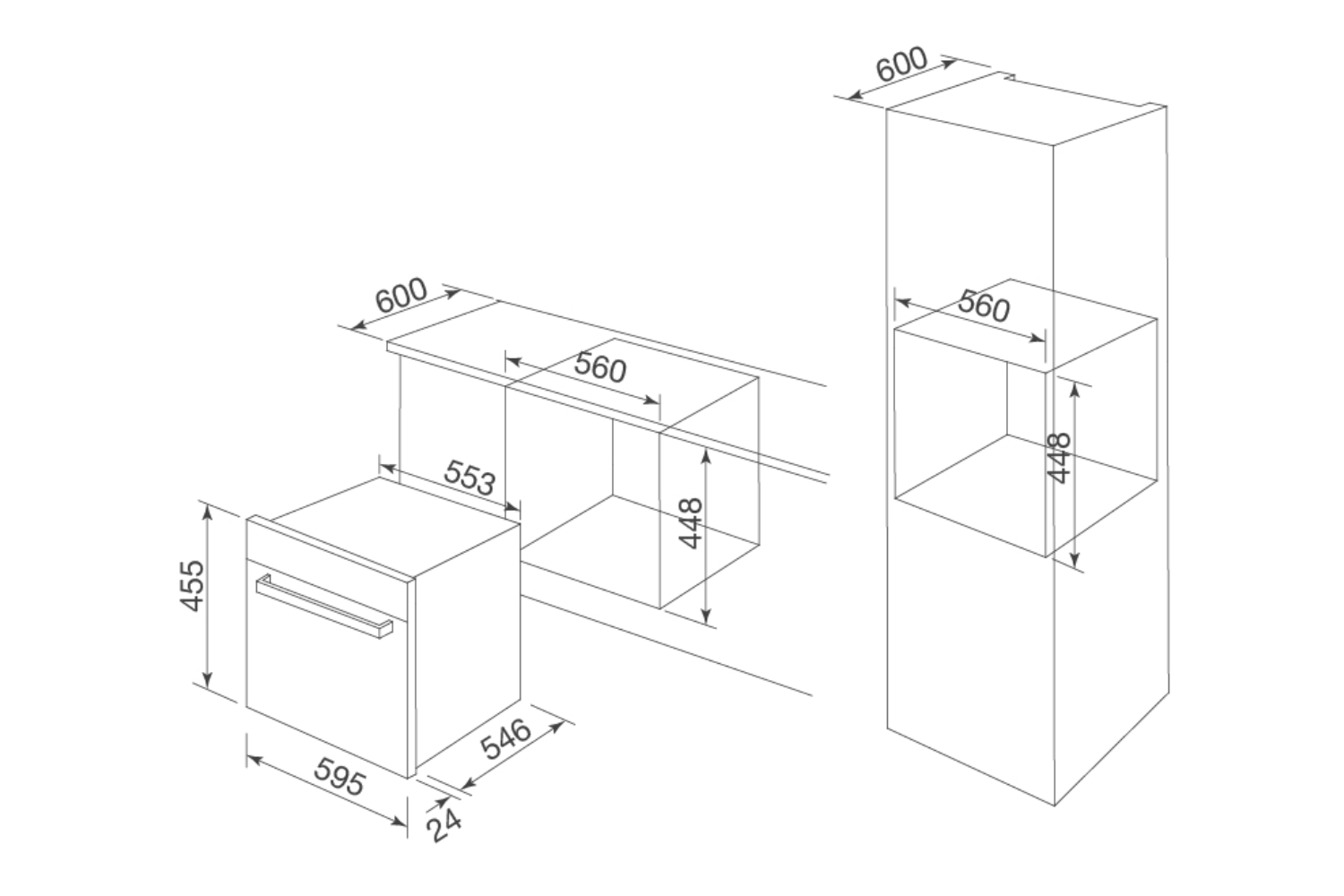 600
560
553
448
455
546
595
24
600
560
448