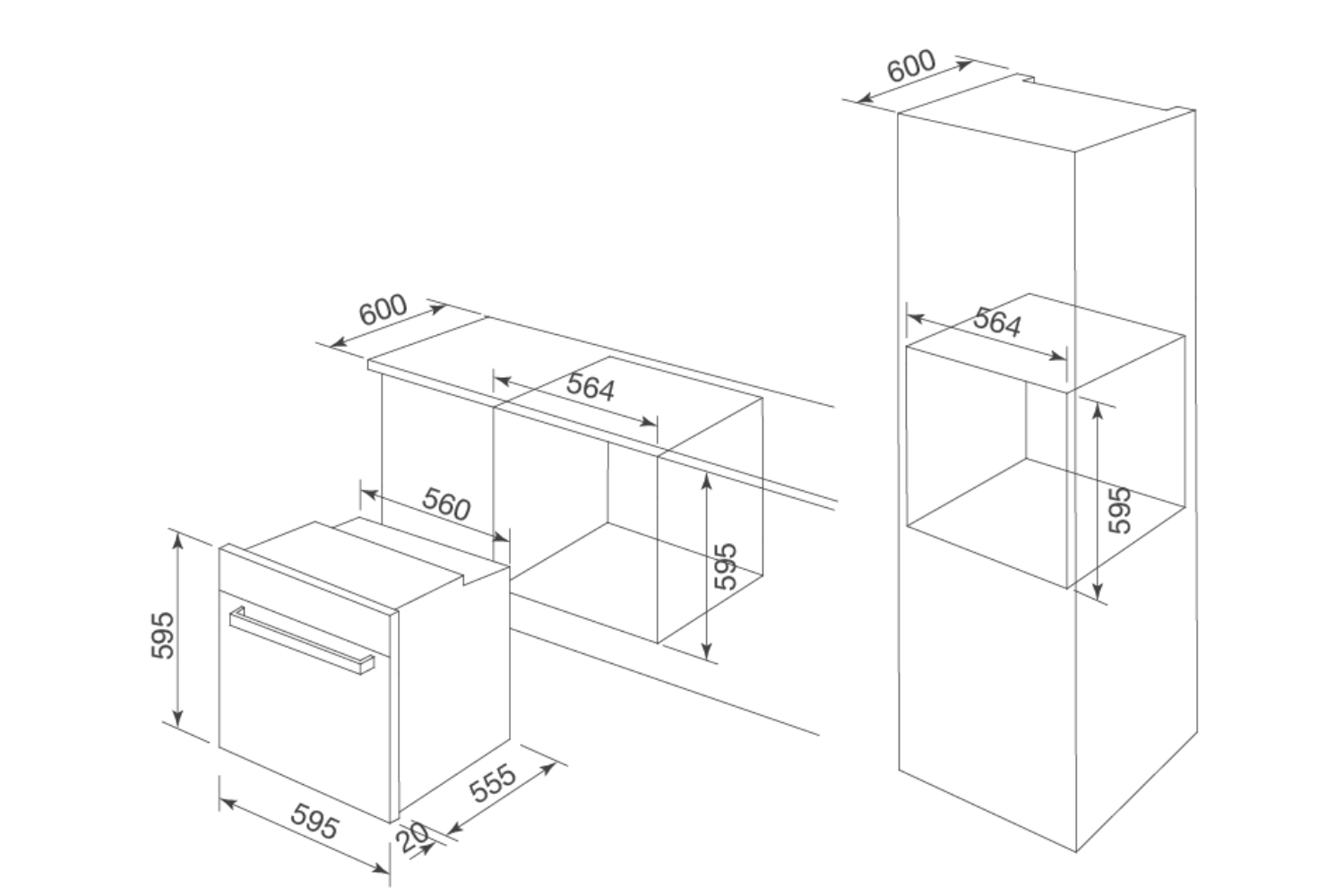 600
564
560
595
595
595
555
20
600
564
595