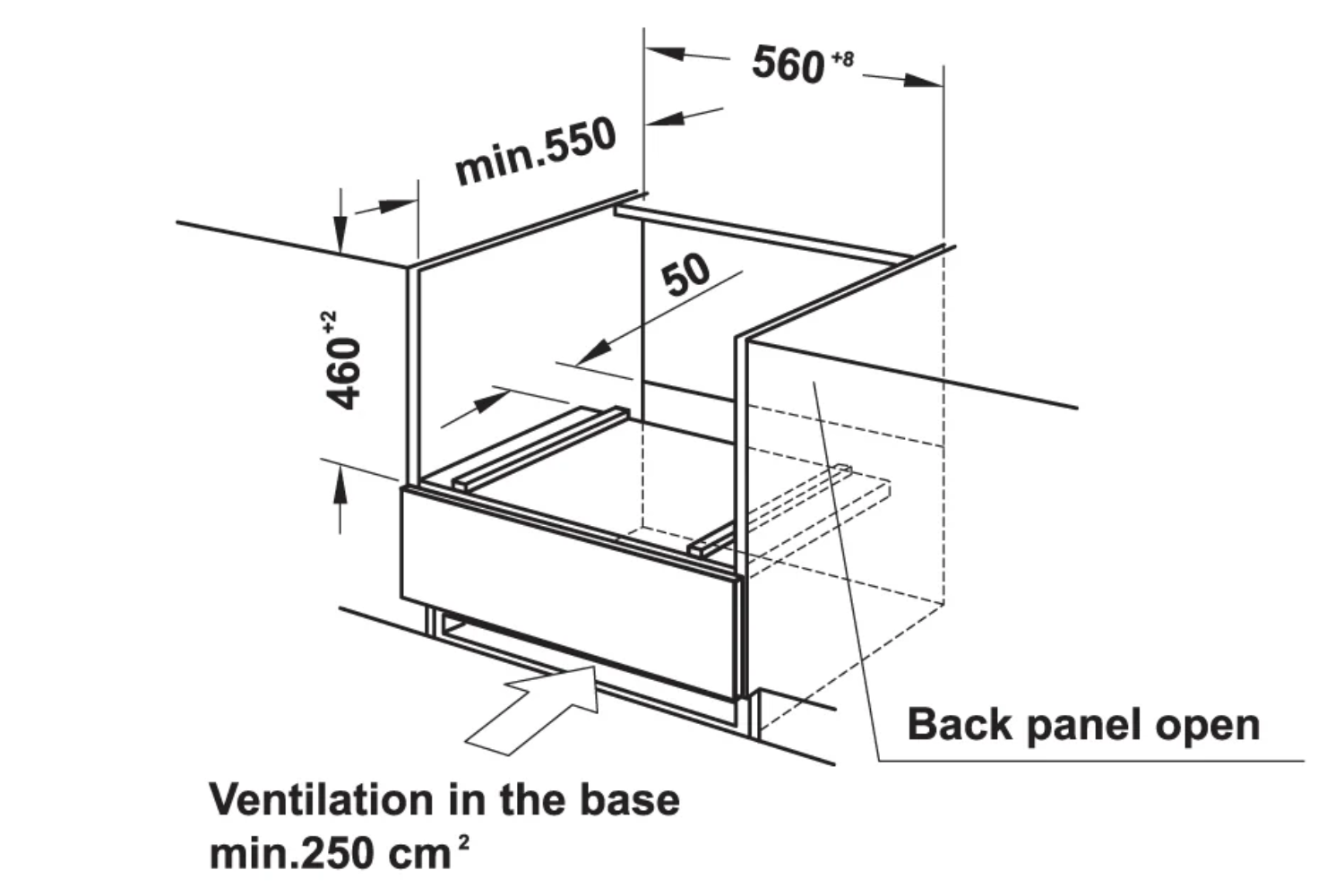 $560^{+8}$

min.550

50

$460^{+2}$

Back panel open

Ventilation in the base
min.250 $cm^2$