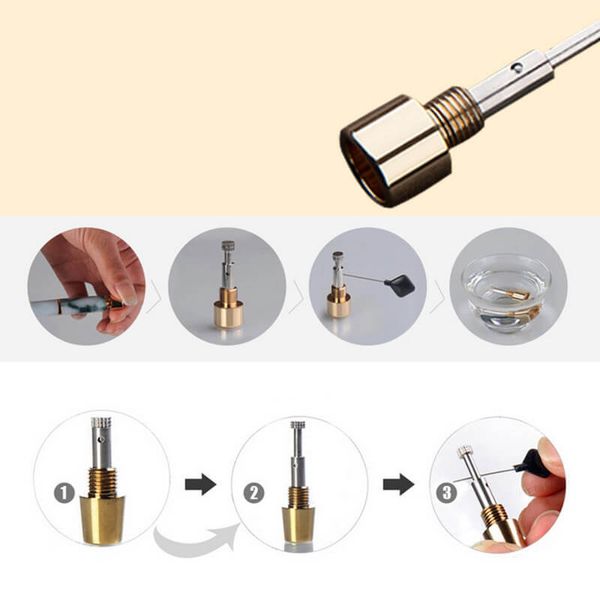 1
2
3