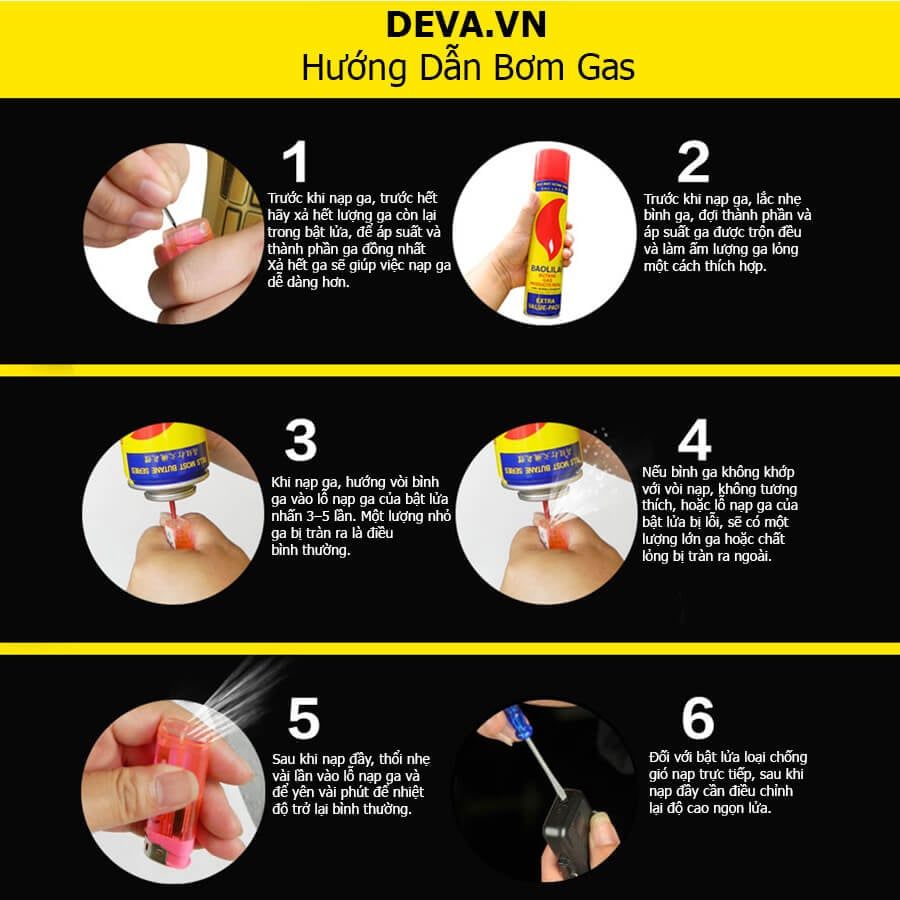 DEVA.VN
Hướng Dẫn Bơm Gas

1
Trước khi nạp ga, trước hết hãy xả hết lượng ga còn lại trong bật lửa, để áp suất và thành phần ga đồng nhất
Xả hết ga sẽ giúp việc nạp ga dễ dàng hơn.

BAOLILAI
BUTANE GAS
EXTRA VALUE-PACK

2
Trước khi nạp ga, lắc nhẹ bình ga, đợi thành phần và áp suất ga được trộn đều và làm ấm lượng ga lỏng một cách thích hợp.

3
Khi nạp ga, hướng vòi bình ga vào lỗ nạp ga của bật lửa nhấn 3–5 lần. Một lượng nhỏ ga bị tràn ra là điều bình thường.

4
Nếu bình ga không khớp với vòi nạp, không tương thích, hoặc lỗ nạp ga của bật lửa bị lỗi, sẽ có một lượng lớn ga hoặc chất lỏng bị tràn ra ngoài.

5
Sau khi nạp đầy, thổi nhẹ vài lần vào lỗ nạp ga và để yên vài phút để nhiệt độ trở lại bình thường.

6
Đối với bật lửa loại chống gió nạp trực tiếp, sau khi nạp đầy cần điều chỉnh lại độ cao ngọn lửa.