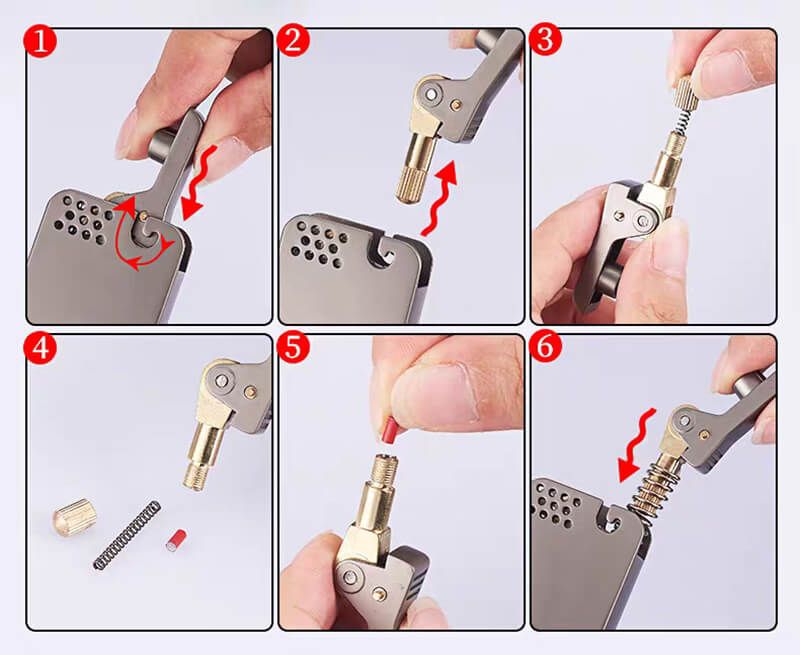 1
2
3
4
5
6