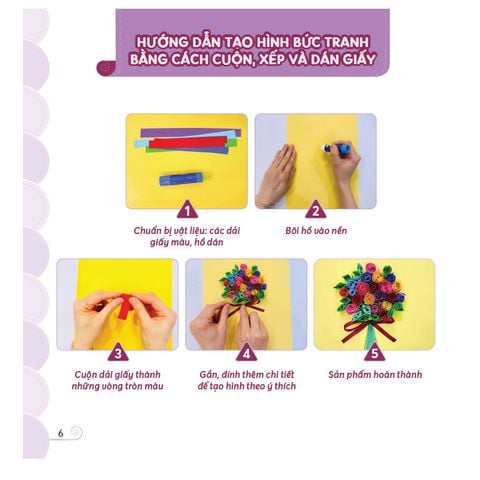 HƯỚNG DẪN TẠO HÌNH BỨC TRANH BẰNG CÁCH CUỘN, XẾP VÀ DÁN GIẤY

1
Chuẩn bị vật liệu: các dải giấy màu, hồ dán

2
Bôi hồ vào nền

3
Cuộn dải giấy thành những vòng tròn màu

4
Gắn, đính thêm chi tiết để tạo hình theo ý thích

5
Sản phẩm hoàn thành

6