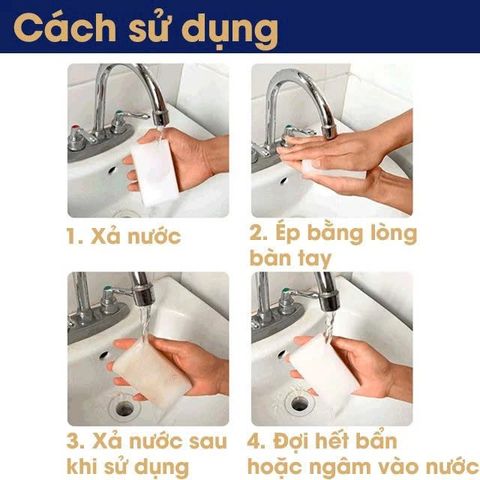 Cách sử dụng

1. Xả nước

2. Ép bằng lòng bàn tay

3. Xả nước sau khi sử dụng

4. Đợi hết bẩn hoặc ngâm vào nước