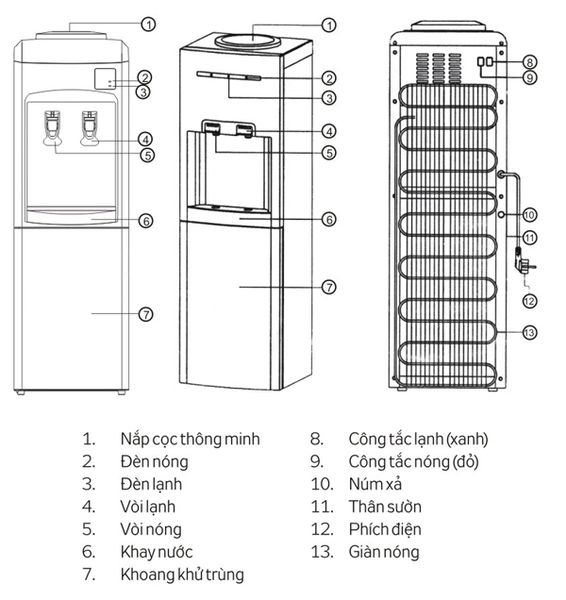 1
2
3
4
5
6
7

1
2
3
4
5
6
7

8
9
10
11
12
13

1. Nắp cọc thông minh
2. Đèn nóng
3. Đèn lạnh
4. Vòi lạnh
5. Vòi nóng
6. Khay nước
7. Khoang khử trùng

8. Công tắc lạnh (xanh)
9. Công tắc nóng (đỏ)
10. Núm xả
11. Thân sườn
12. Phích điện
13. Giàn nóng