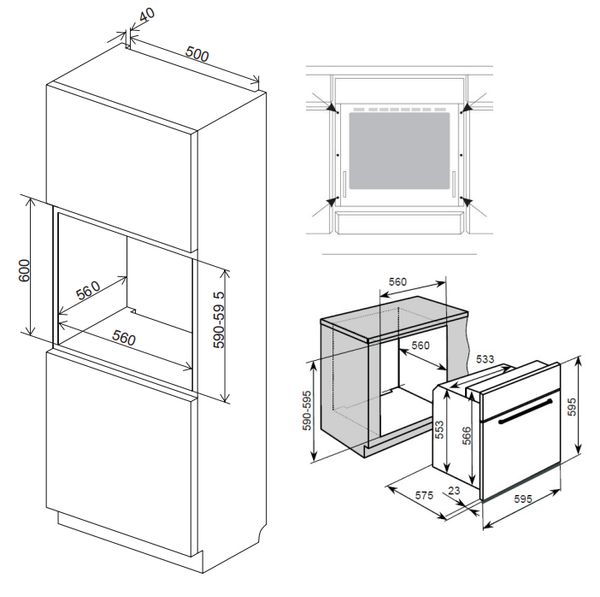 40
500
600
560
560
590-59 5

560
560
533
590-595
553
566
595
575
23
595