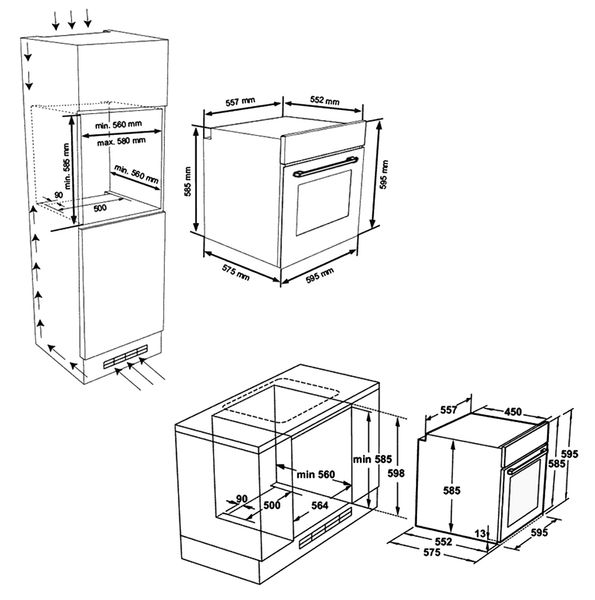 min. 560 mm
max. 580 mm
min. 585 mm
min. 560 mm
90
500

557 mm
552 mm
585 mm
595 mm
575 mm
595 mm

min 585
598
min 560
90
500
564

557
450
595
585
585
13
552
575
595