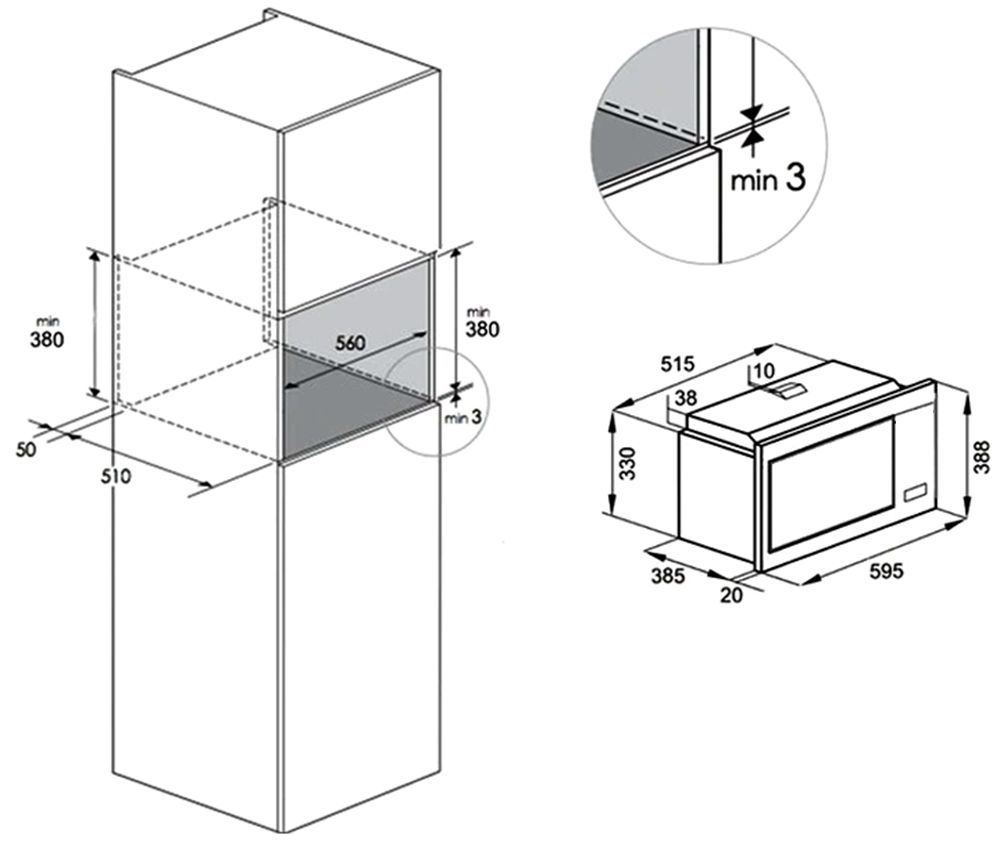 min
380

560

min
380

min 3

50

510

min 3

515

10

38

330

388

385

20

595