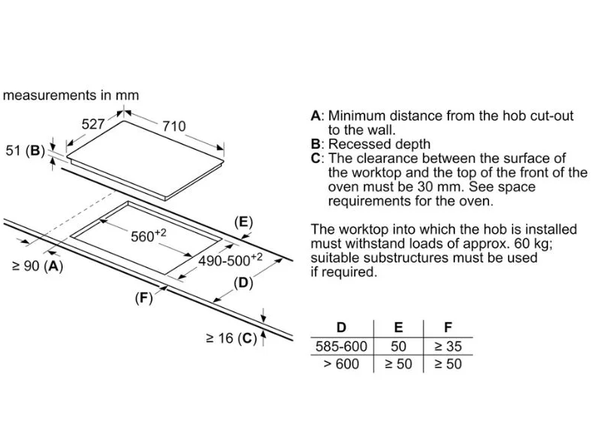 measurements in mm

527

710

51 (B)

$560^{+2}$

(E)

$490\text{-}500^{+2}$

≥ 90 (A)

(D)

(F)

≥ 16 (C)

A: Minimum distance from the hob cut-out to the wall.
B: Recessed depth
C: The clearance between the surface of the worktop and the top of the front of the oven must be 30 mm. See space requirements for the oven.

The worktop into which the hob is installed must withstand loads of approx. 60 kg; suitable substructures must be used if required.

| D | E | F |
|---|---|---|
| 585-600 | 50 | ≥ 35 |
| > 600 | ≥ 50 | ≥ 50 |