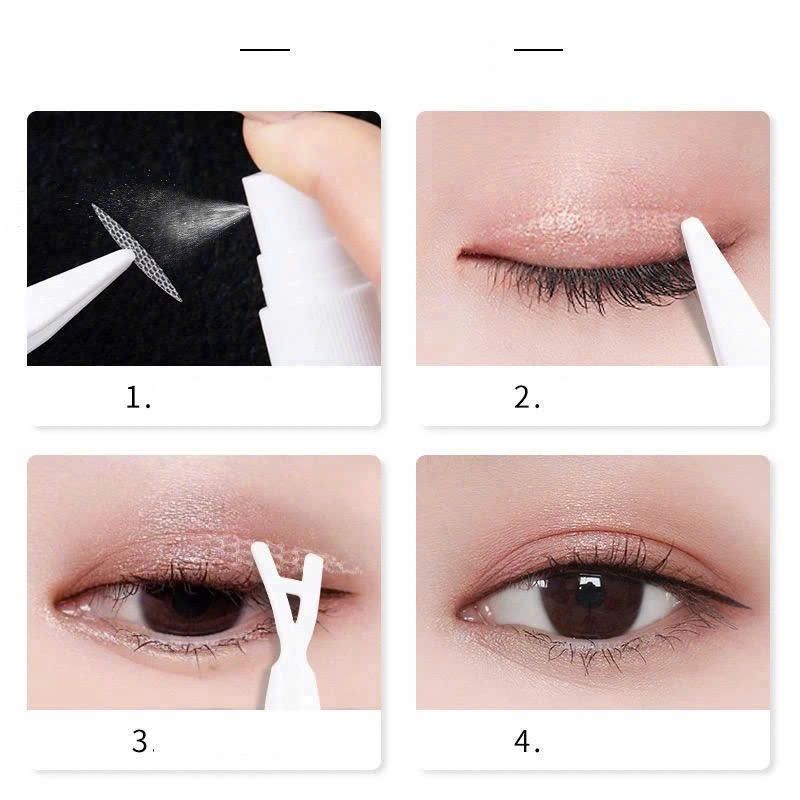 1.

2.

3.

4.