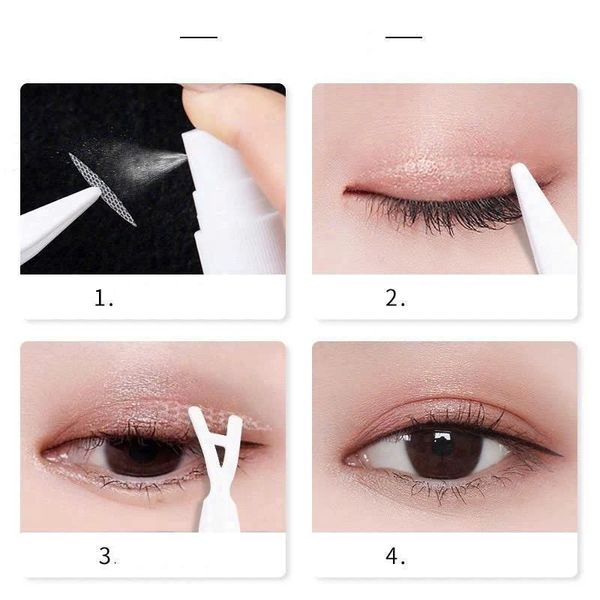 1.

2.

3.

4.