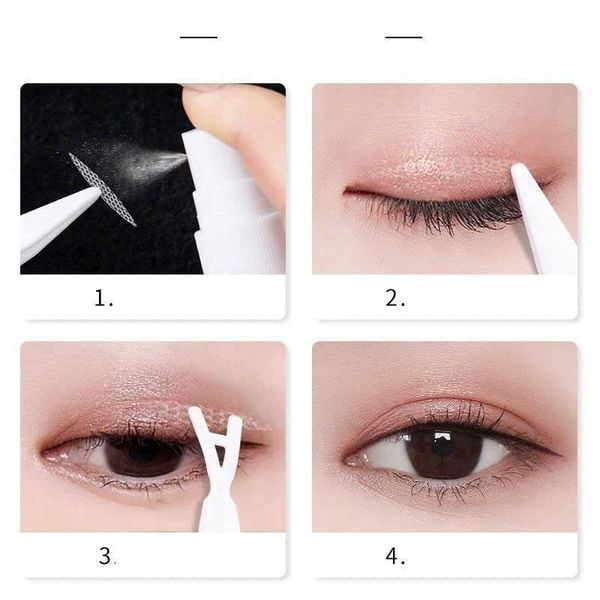 1.

2.

3.

4.