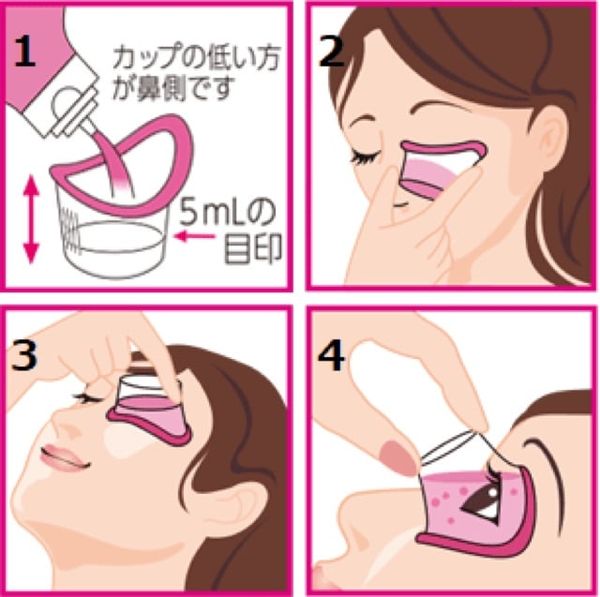 1

カップの低い方が鼻側です

5mLの目印

2

3

4