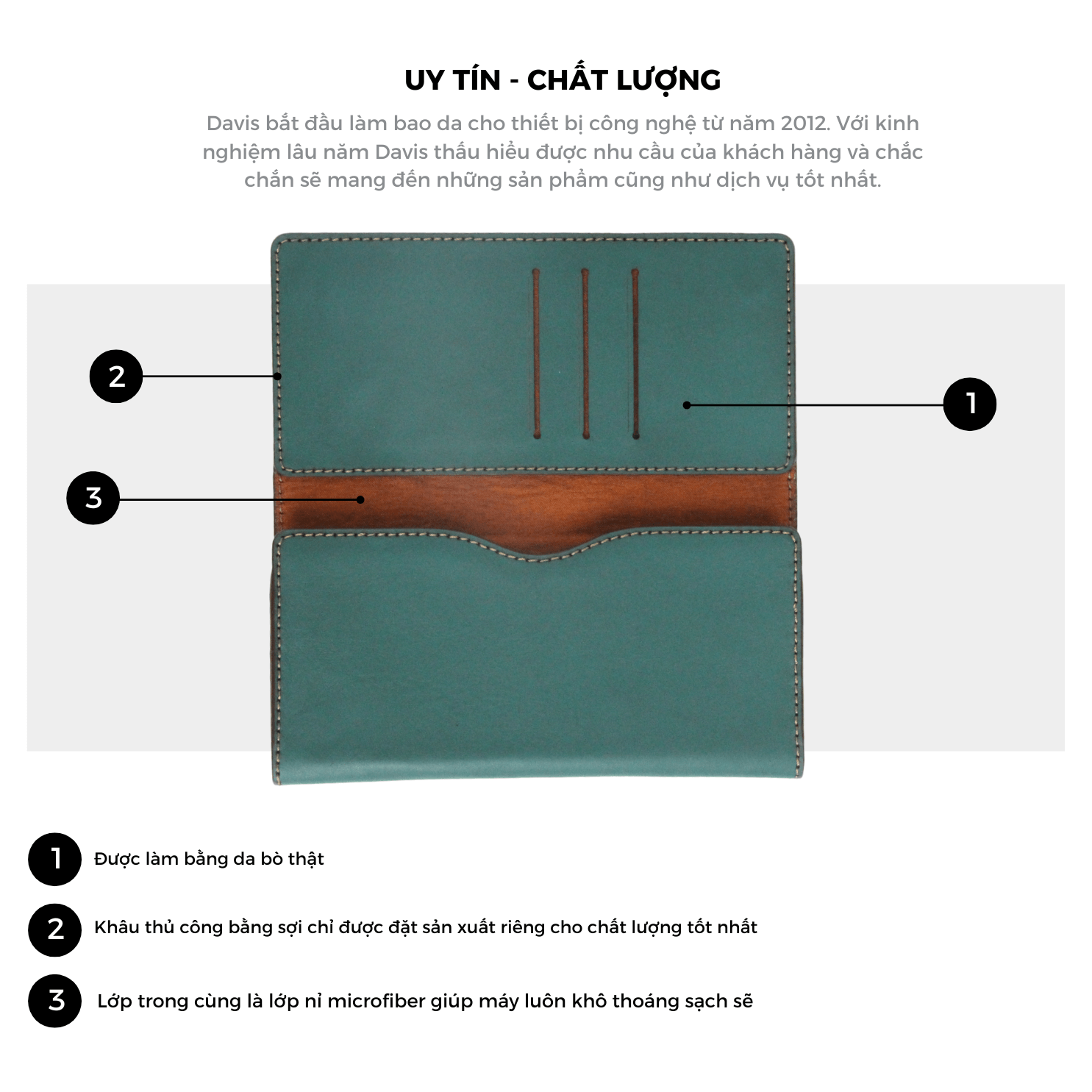 UY TÍN - CHẤT LƯỢNG

Davis bắt đầu làm bao da cho thiết bị công nghệ từ năm 2012. Với kinh nghiệm lâu năm Davis thấu hiểu được nhu cầu của khách hàng và chắc chắn sẽ mang đến những sản phẩm cũng như dịch vụ tốt nhất.

2

1

3

1 Được làm bằng da bò thật

2 Khâu thủ công bằng sợi chỉ được đặt sản xuất riêng cho chất lượng tốt nhất

3 Lớp trong cùng là lớp nỉ microfiber giúp máy luôn khô thoáng sạch sẽ